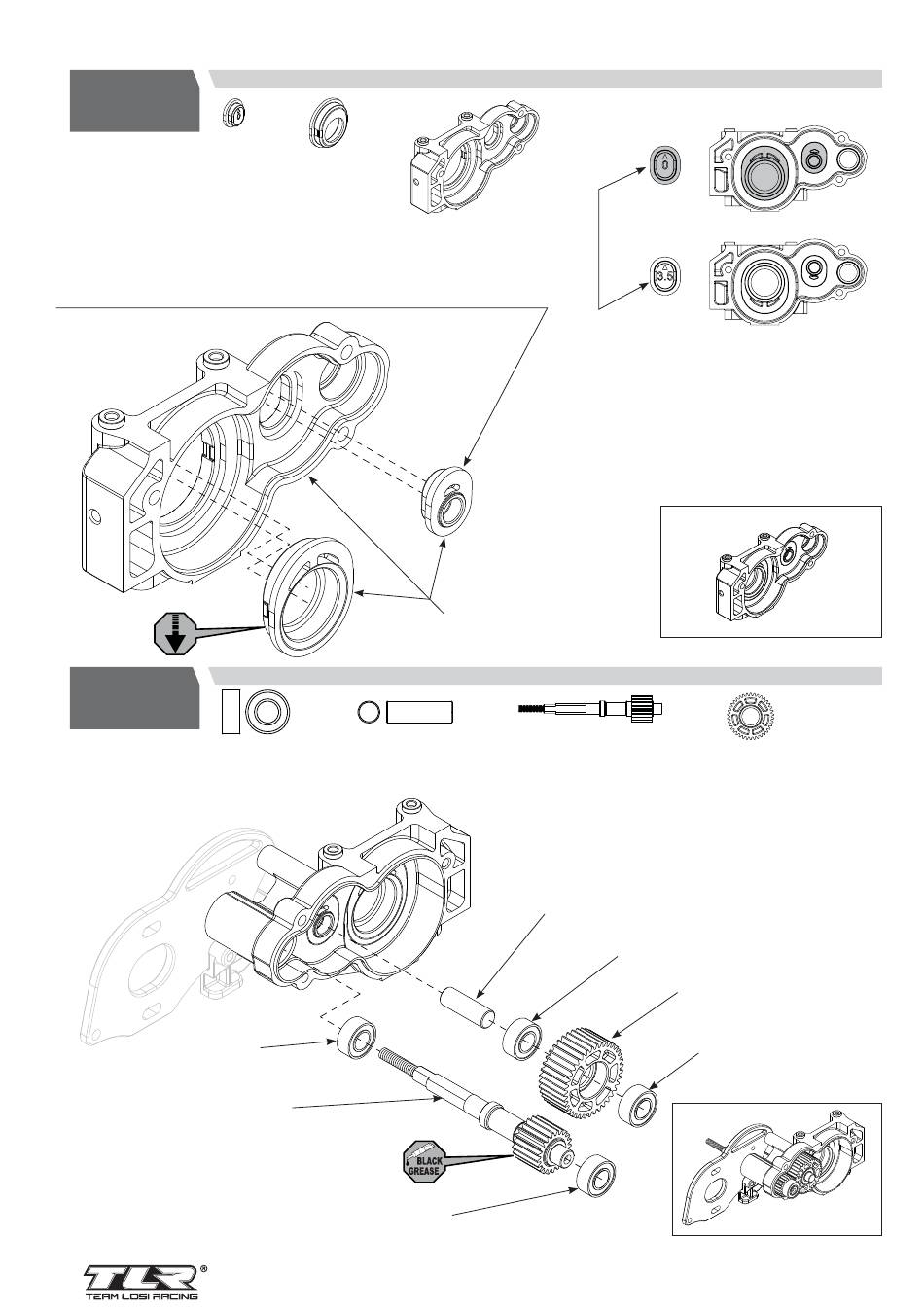 0

3.5

BLACK GREASE

TLR®
TEAM LOSI RACING