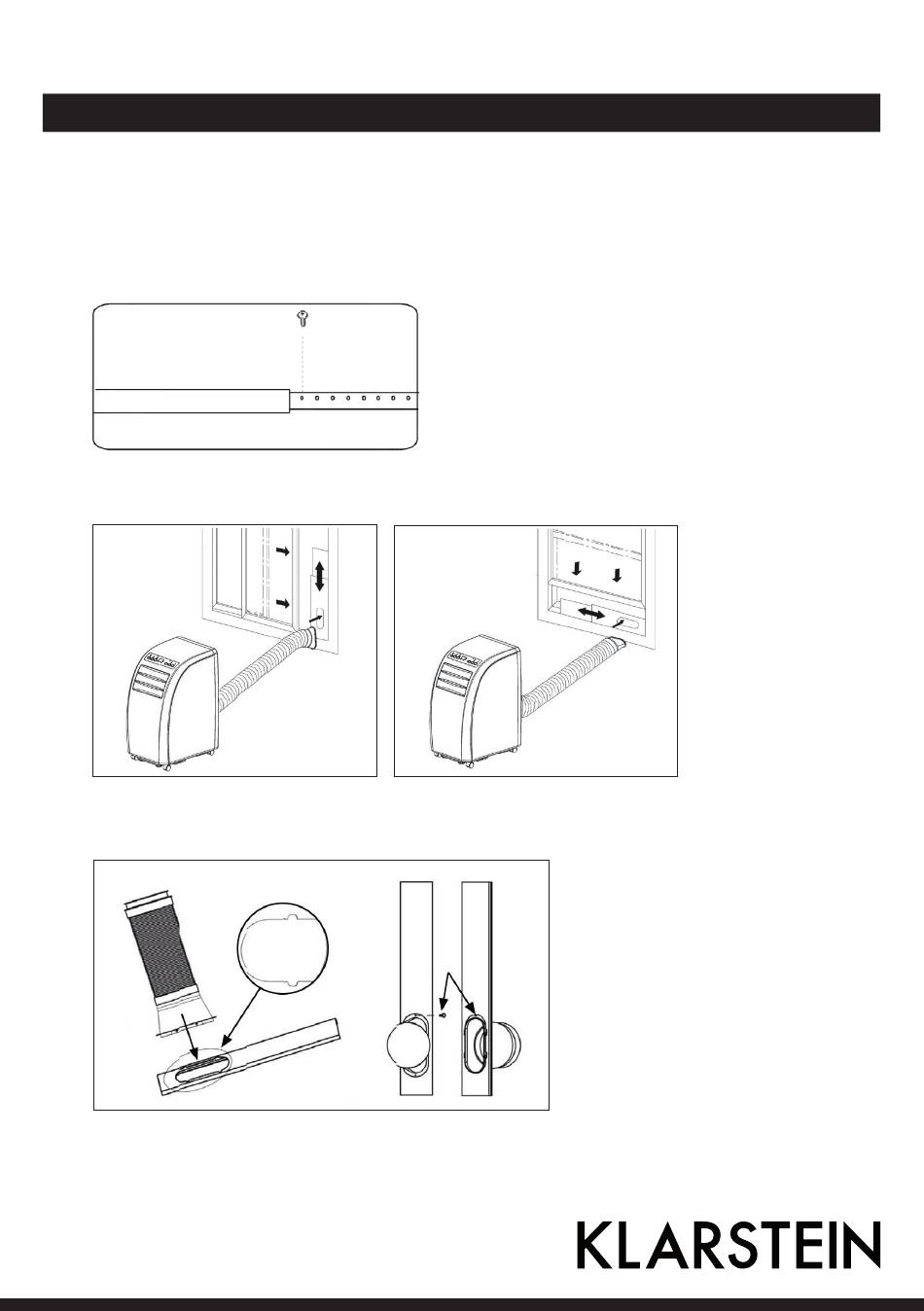 KLARSTEIN