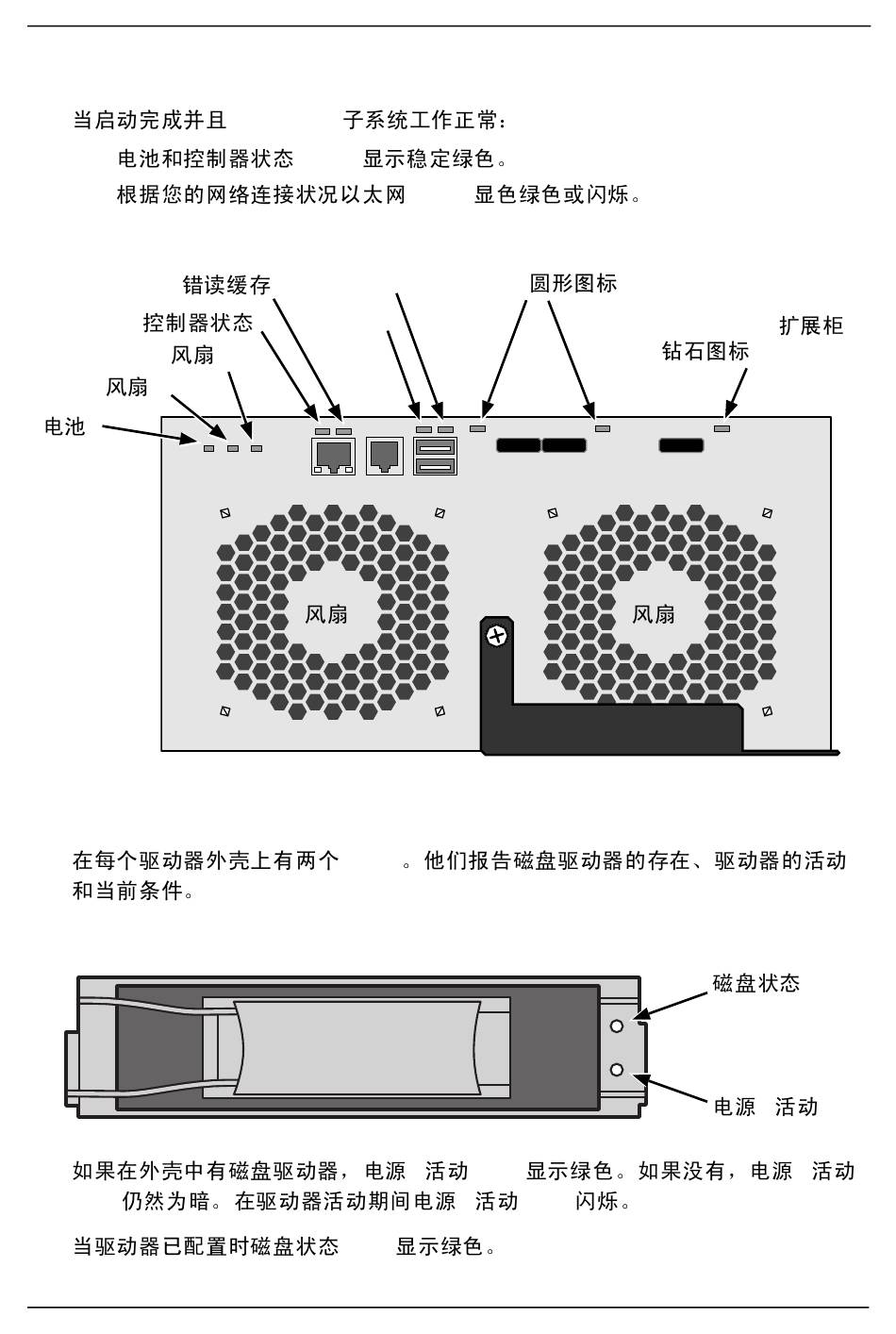 当启动完成并且 子系统工作正常：

电池和控制器状态 显示稳定绿色。

根据您的网络连接状况以太网 显色绿色或闪烁。

错读缓存

圆形图标

控制器状态

扩展柜

风扇

钻石图标

风扇

电池

风扇

风扇

在每个驱动器外壳上有两个 。他们报告磁盘驱动器的存在、驱动器的活动和当前条件。

磁盘状态

电源 活动

如果在外壳中有磁盘驱动器，电源 活动 显示绿色。如果没有，电源 活动 仍然为暗。在驱动器活动期间电源 活动 闪烁。

当驱动器已配置时磁盘状态 显示绿色。