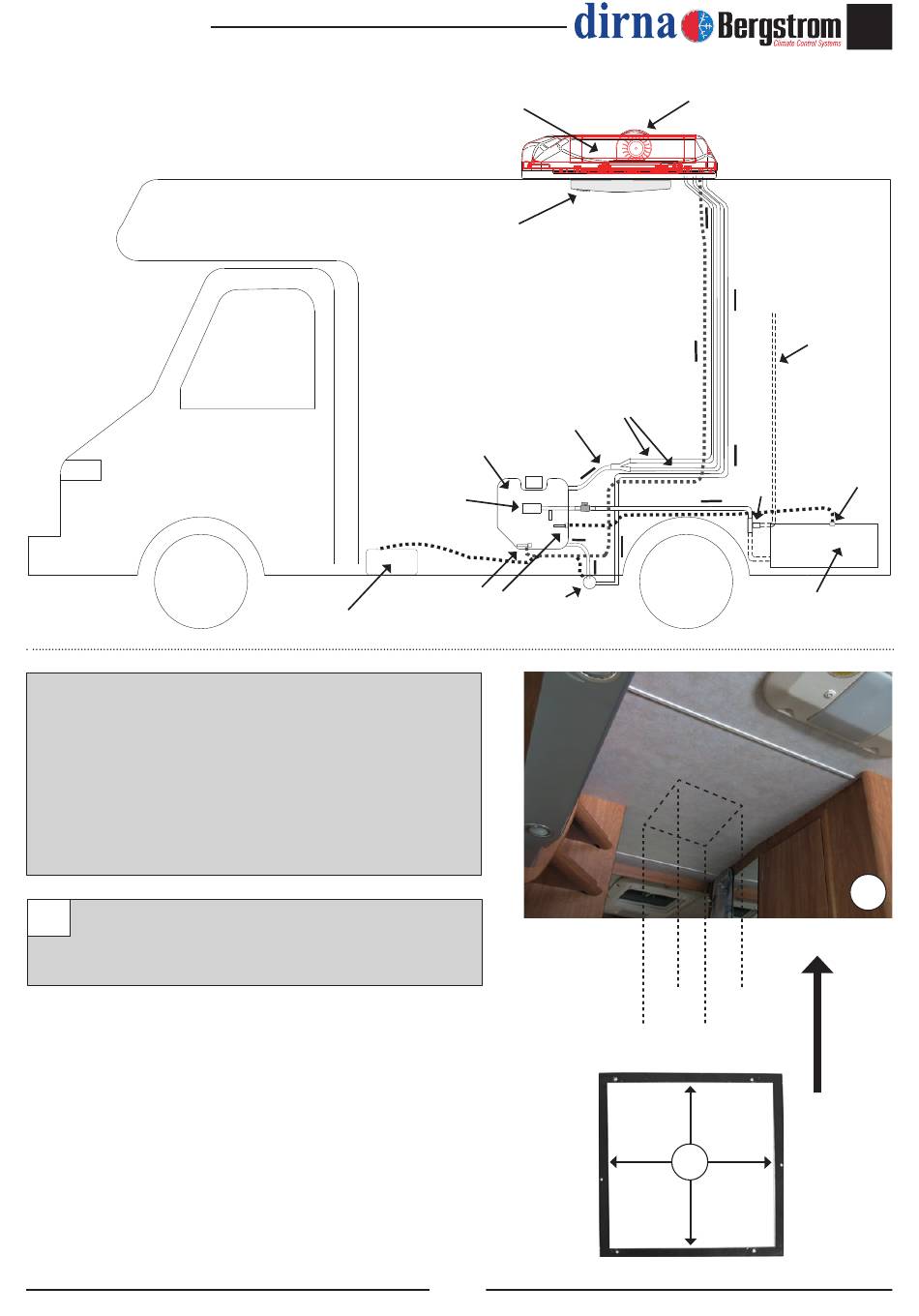 dirna Bergstrom
Climate Control Systems