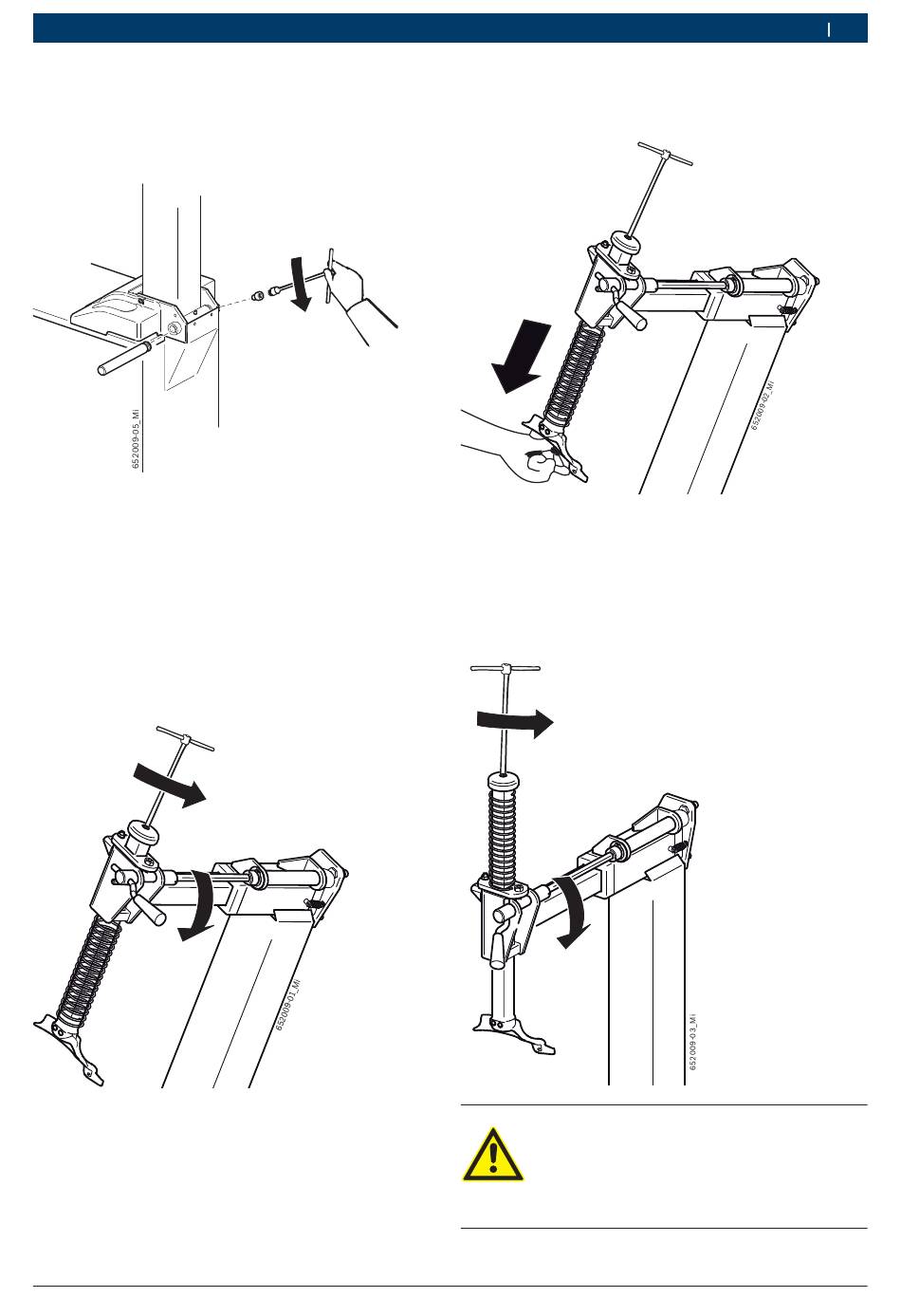 |

652009-05_Mi

652009-02_Mi

652009-01_Mi

652009-03_Mi