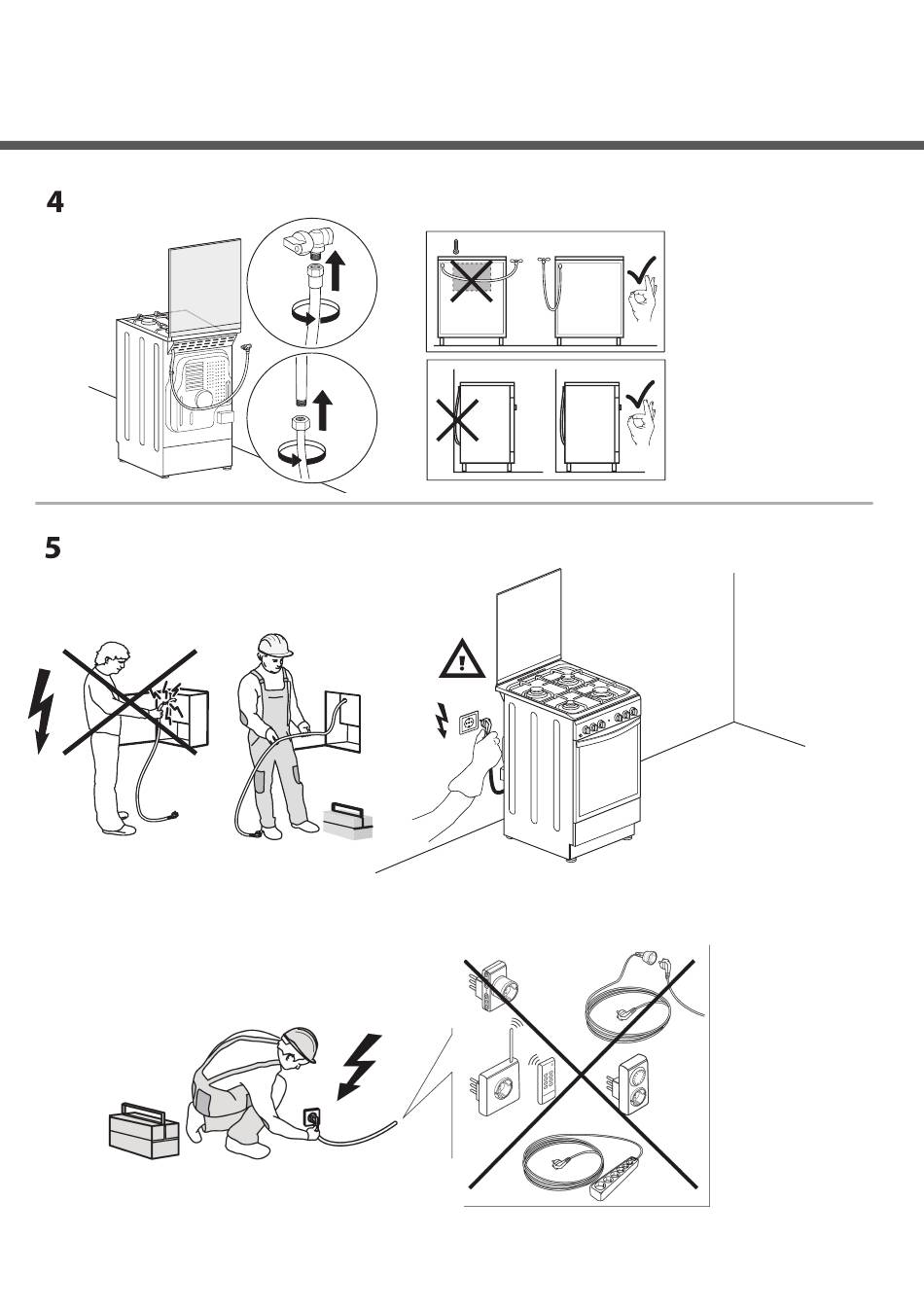 4

5