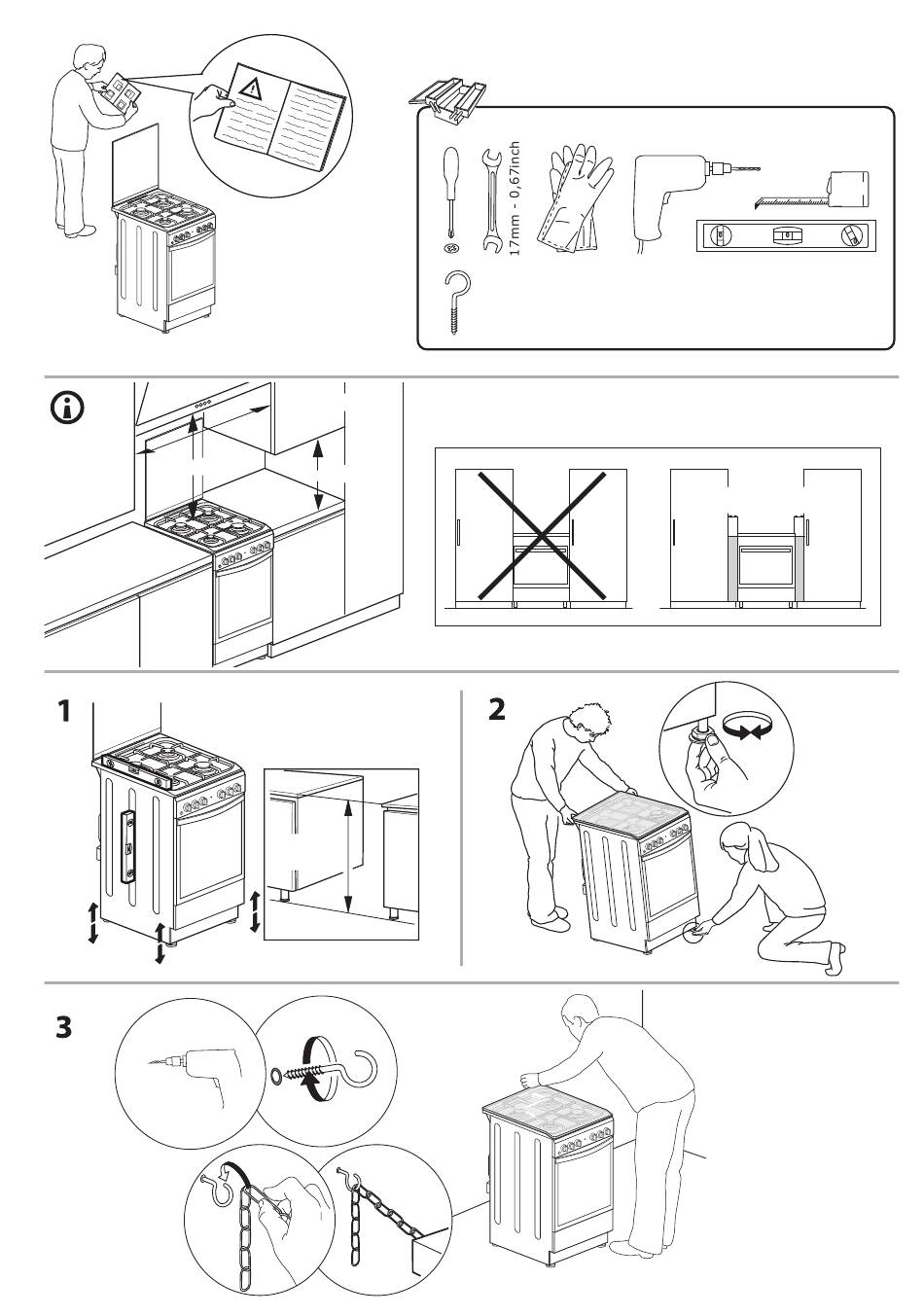 17mm - 0,67inch

1

2

3