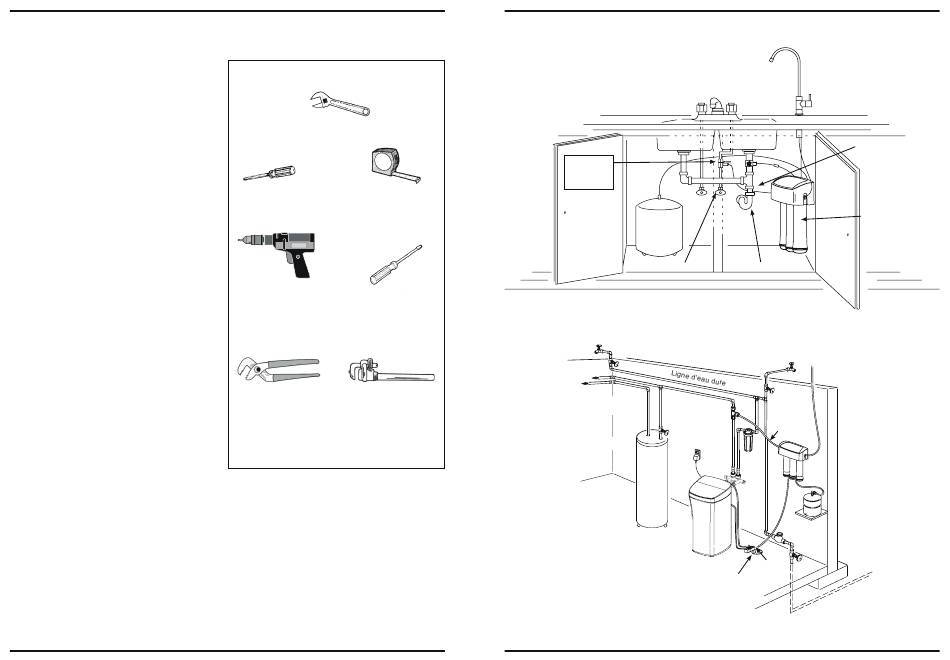 Ligne d'eau dure