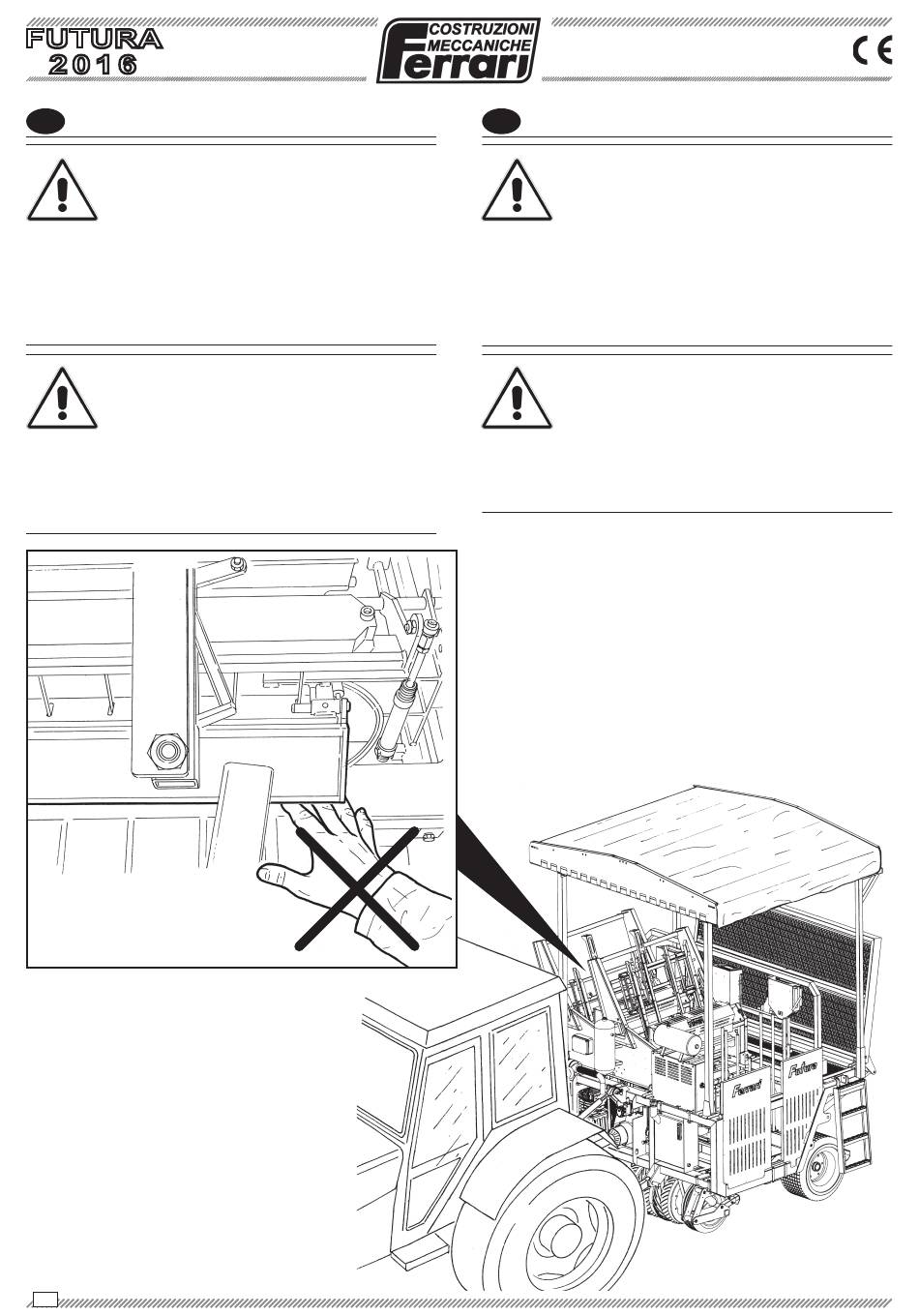 FUTURA 2016

COSTRUZIONI MECCANICHE Ferrari

CE

Ferrari

Futura