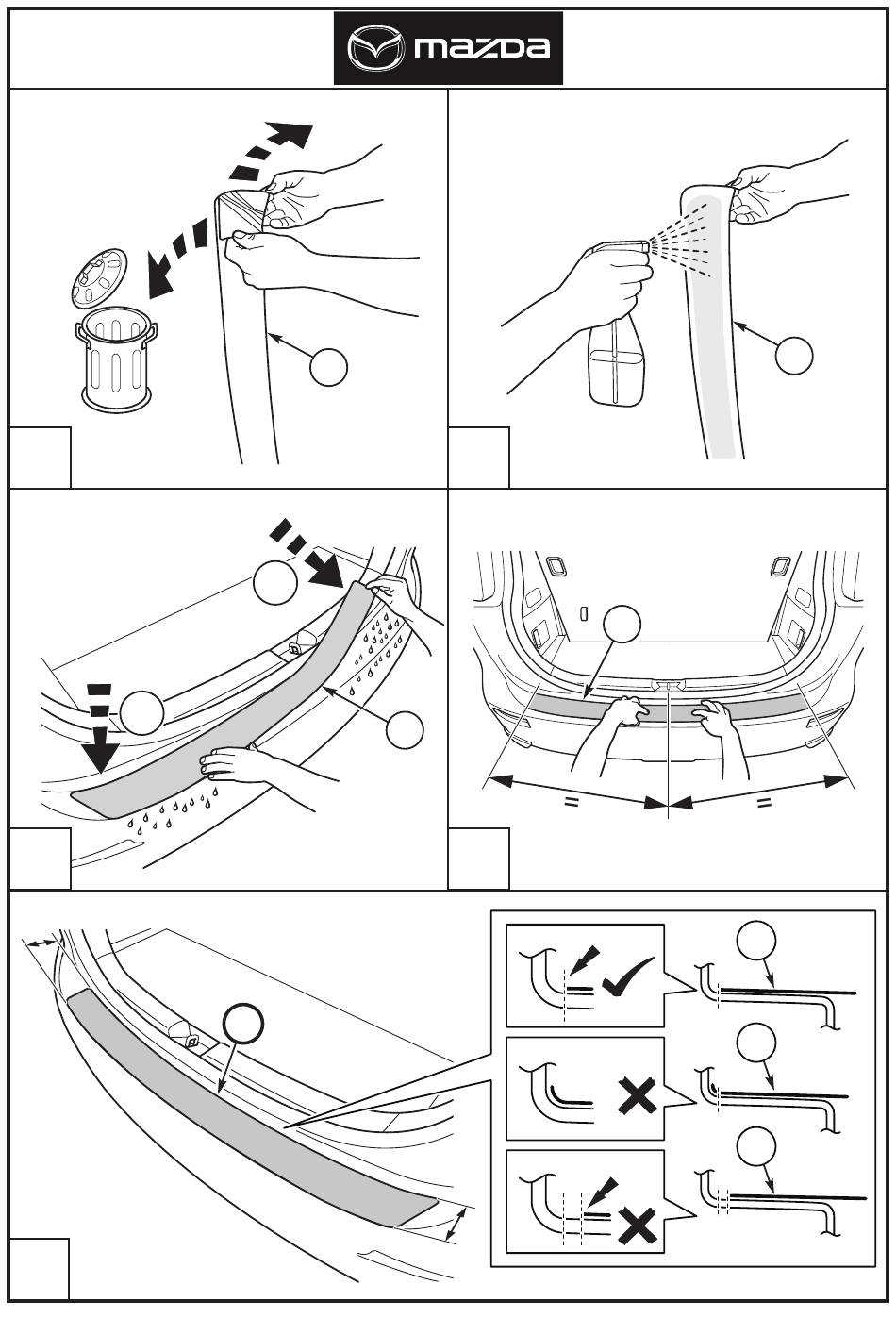 mazda

=
=