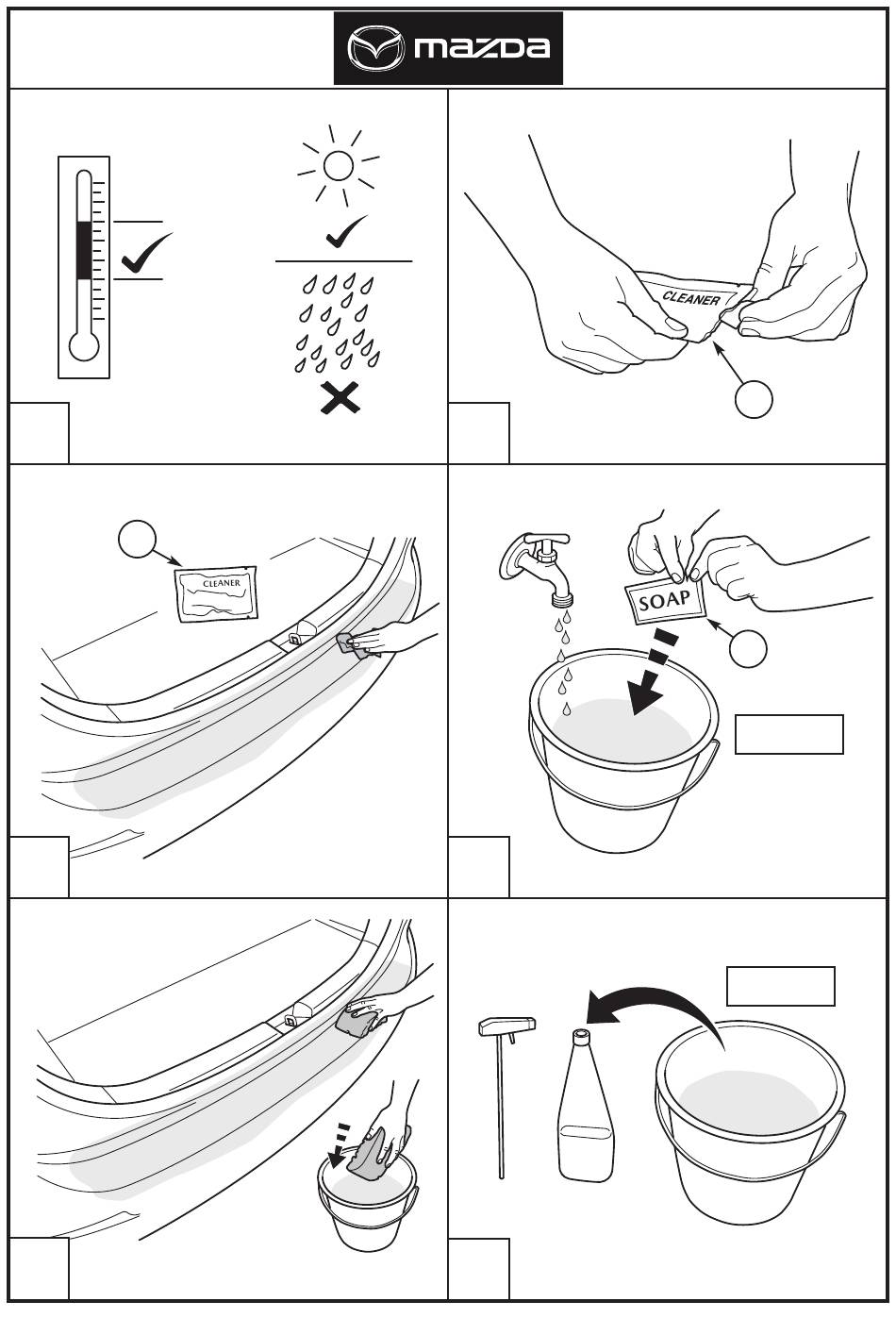 mazda

CLEANER

CLEANER

SOAP