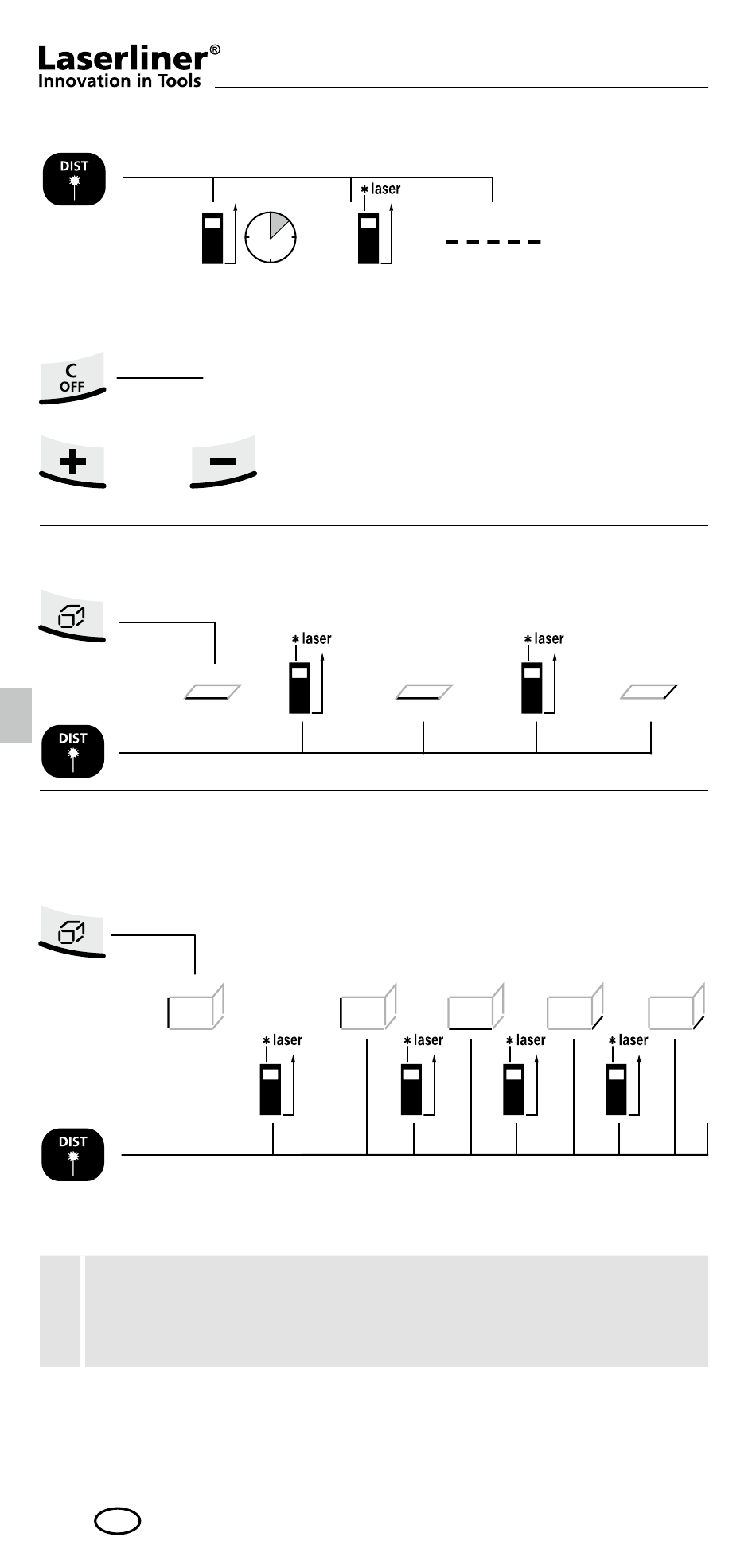 Laserliner®
Innovation in Tools

DIST

laser

C
OFF

+ −

laser

laser

DIST

laser

laser

laser

laser

DIST