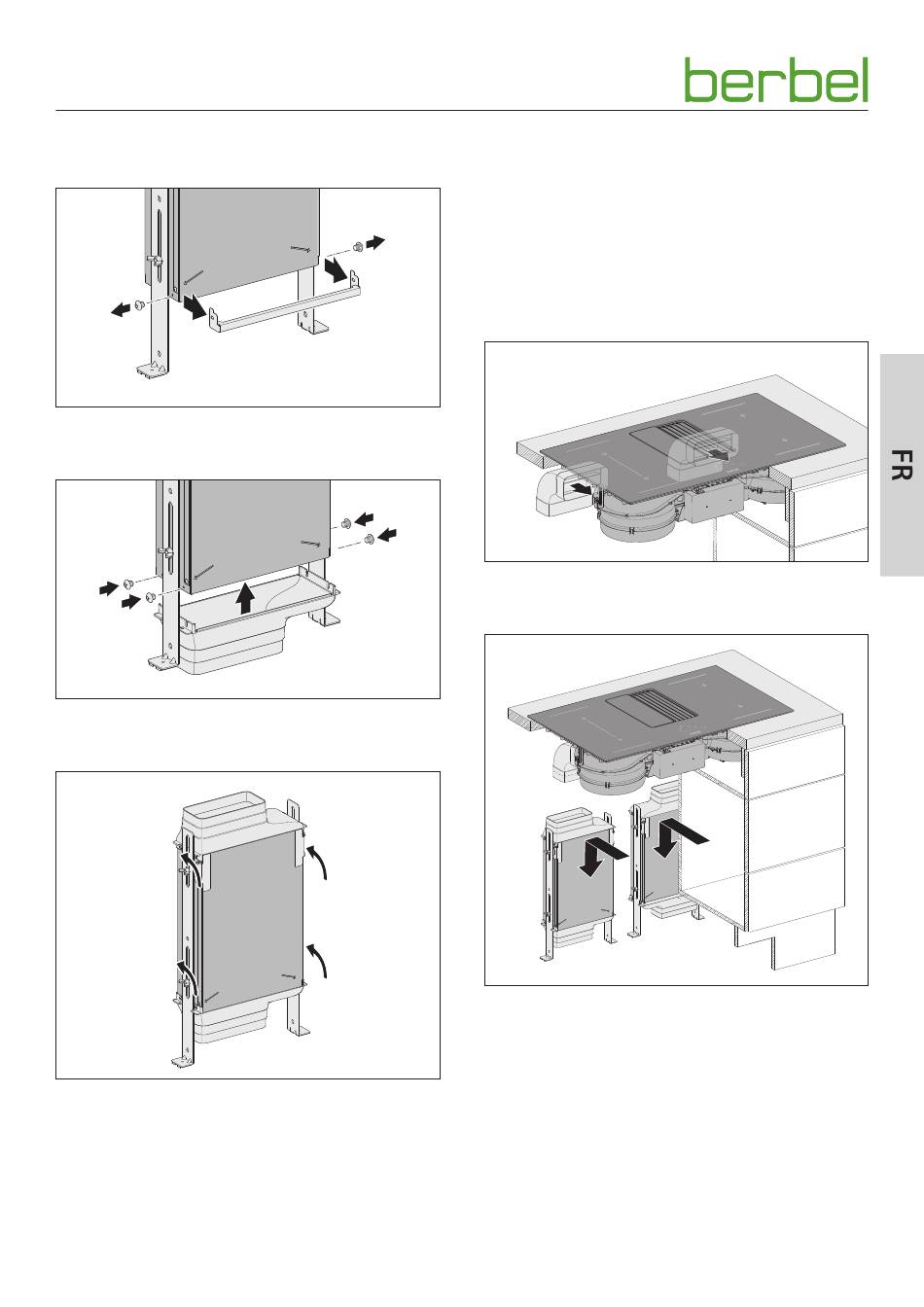 berbel

FR