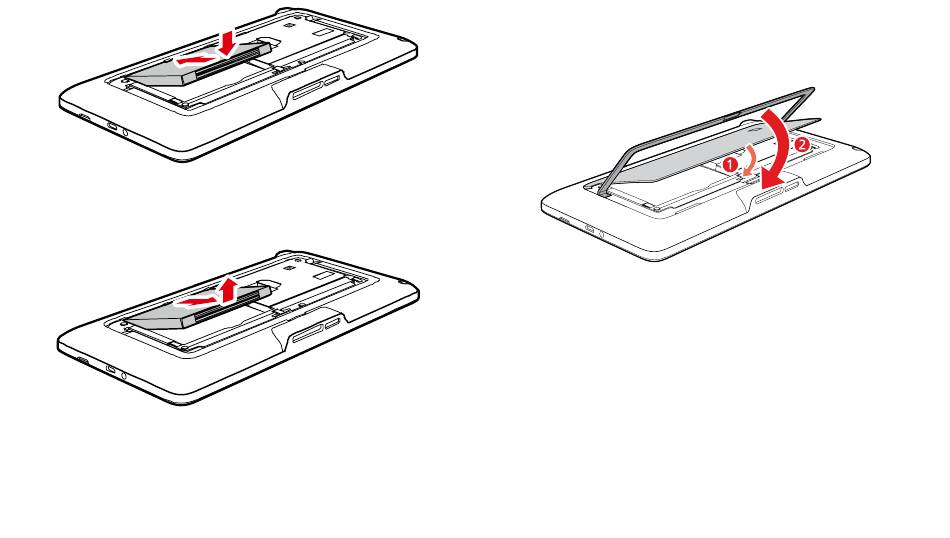 1
2