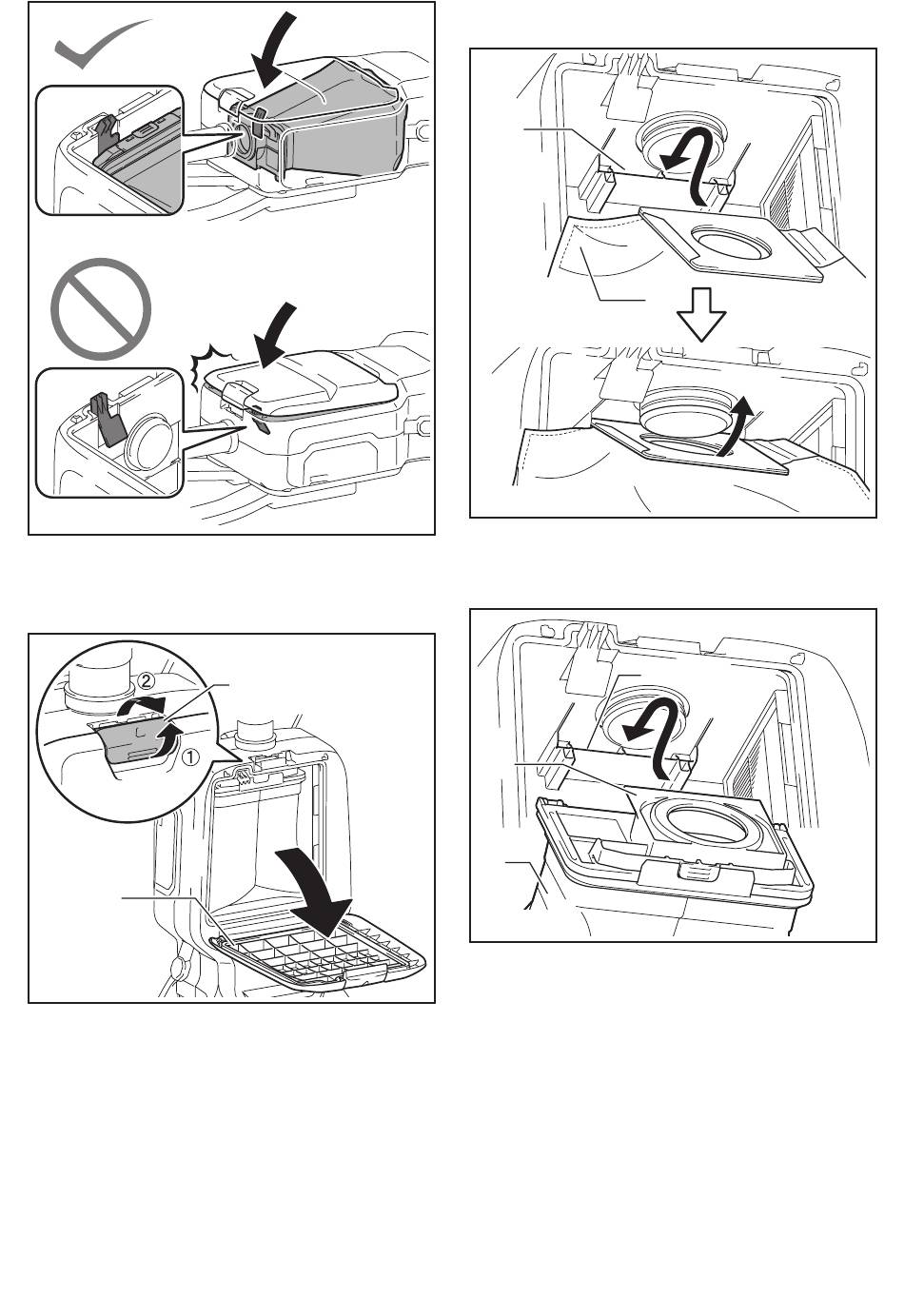 ②
①