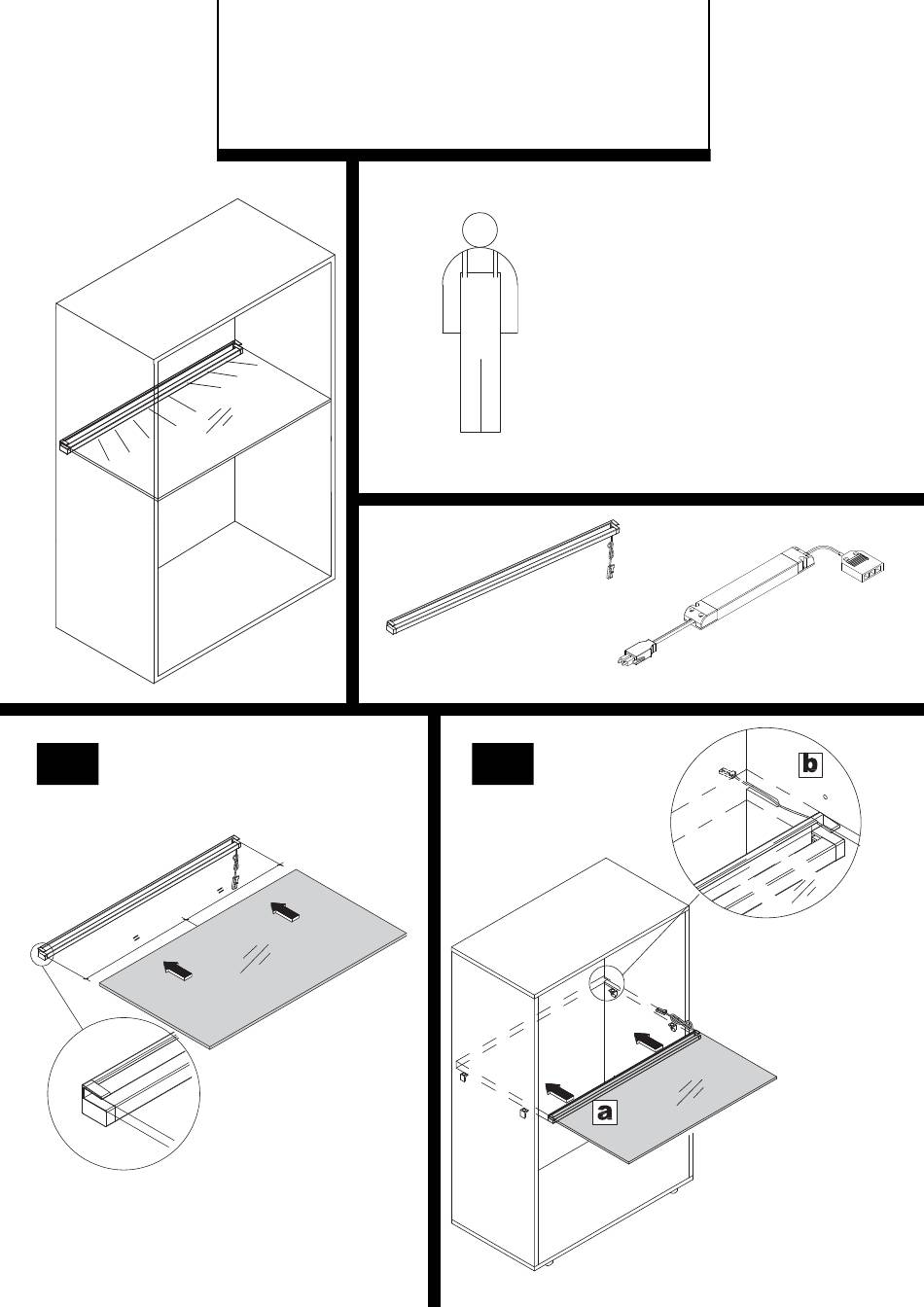 =
=

b

a