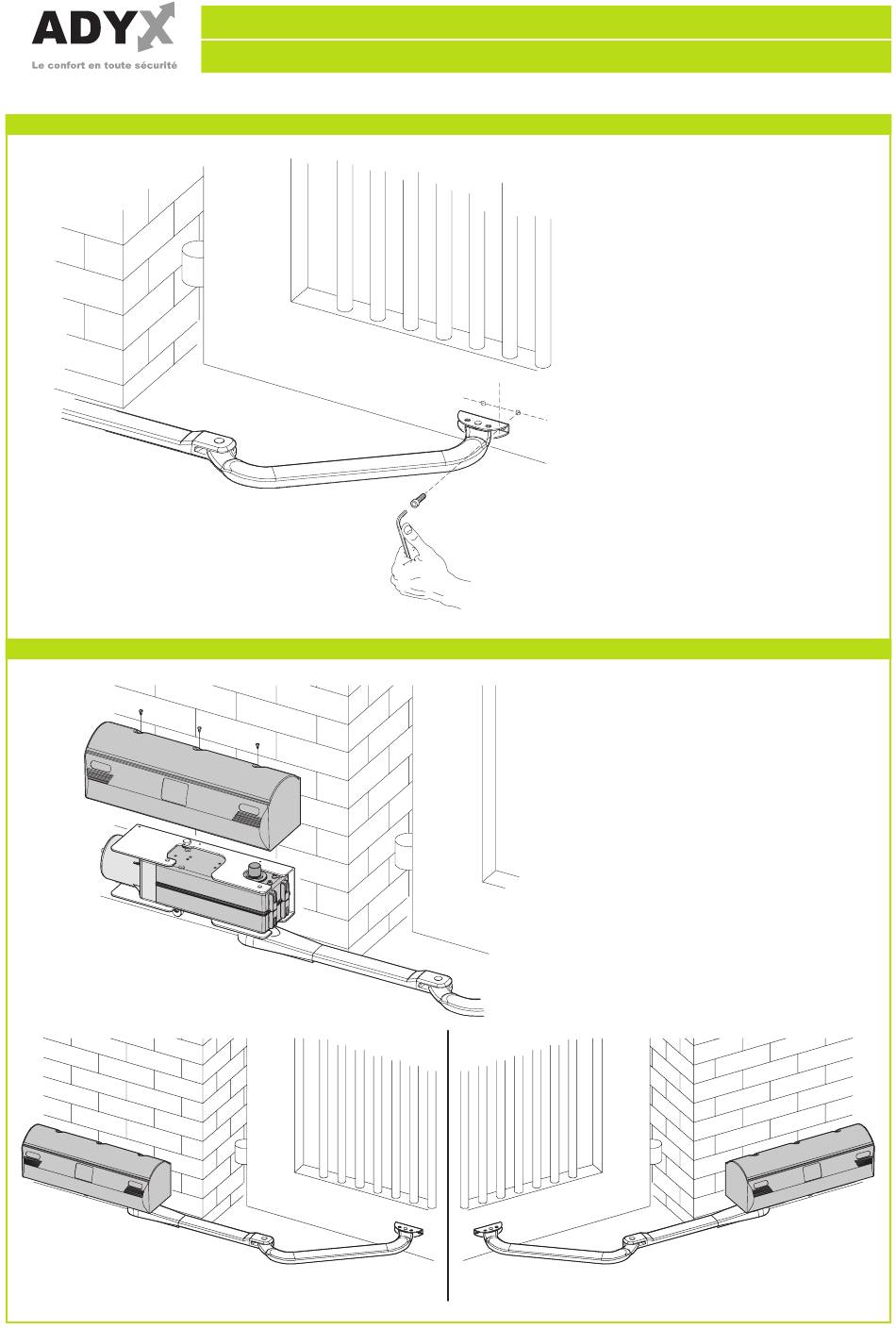 ADYX
Le confort en toute sécurité