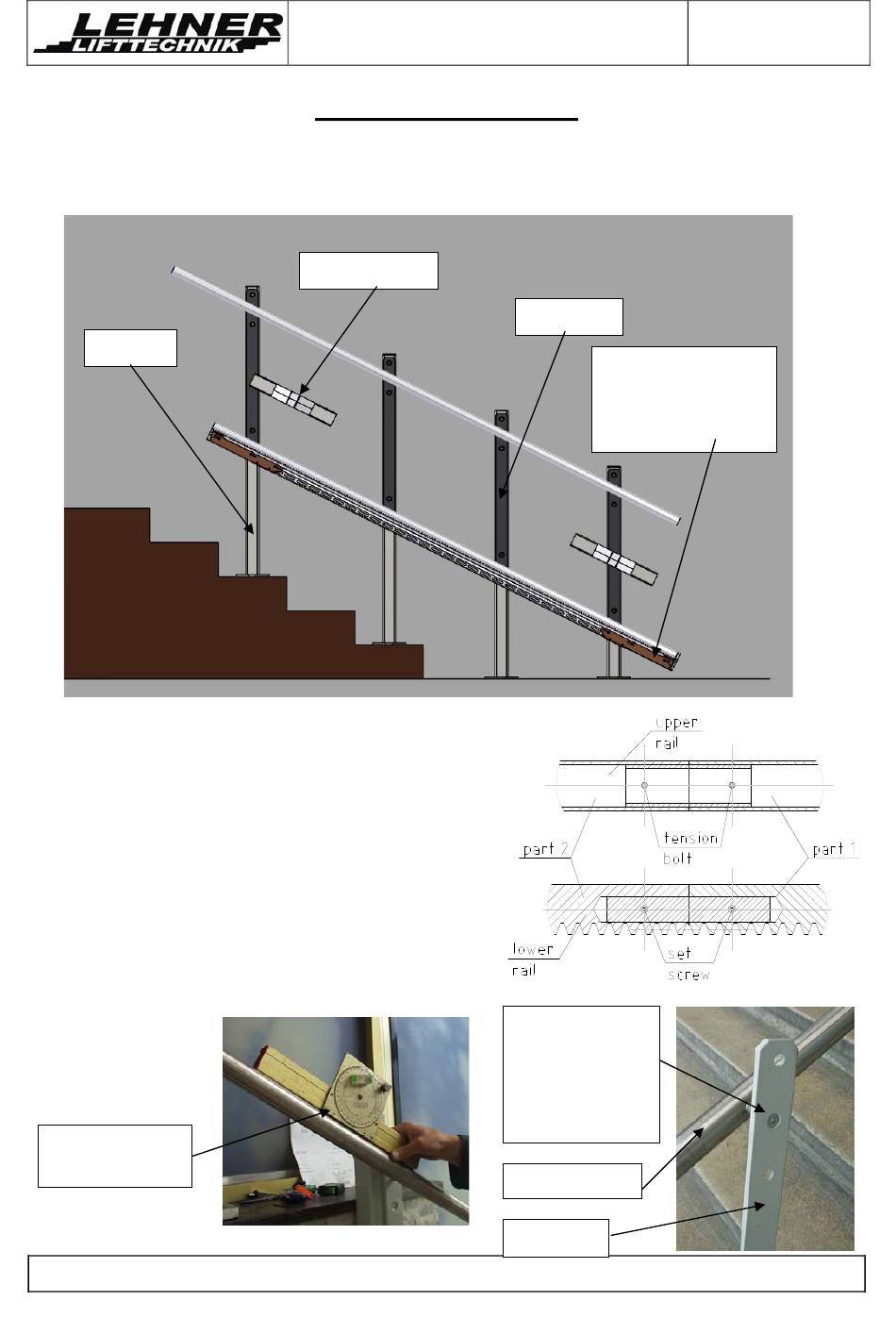 LEHNER LIFTTECHNIK

upper rail

tension bolt

part 2

part 1

lower rail

set screw