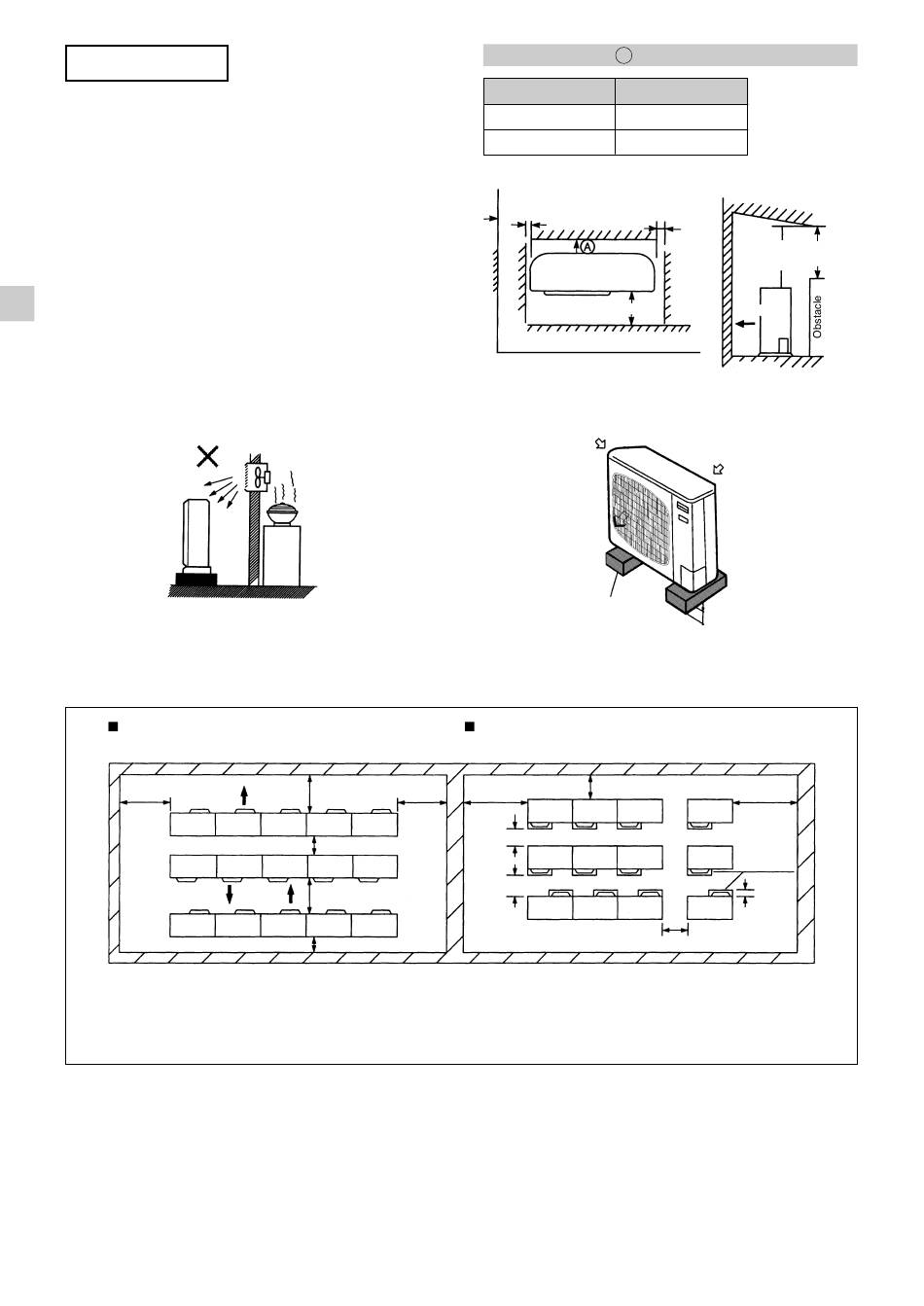 A

Obstacle