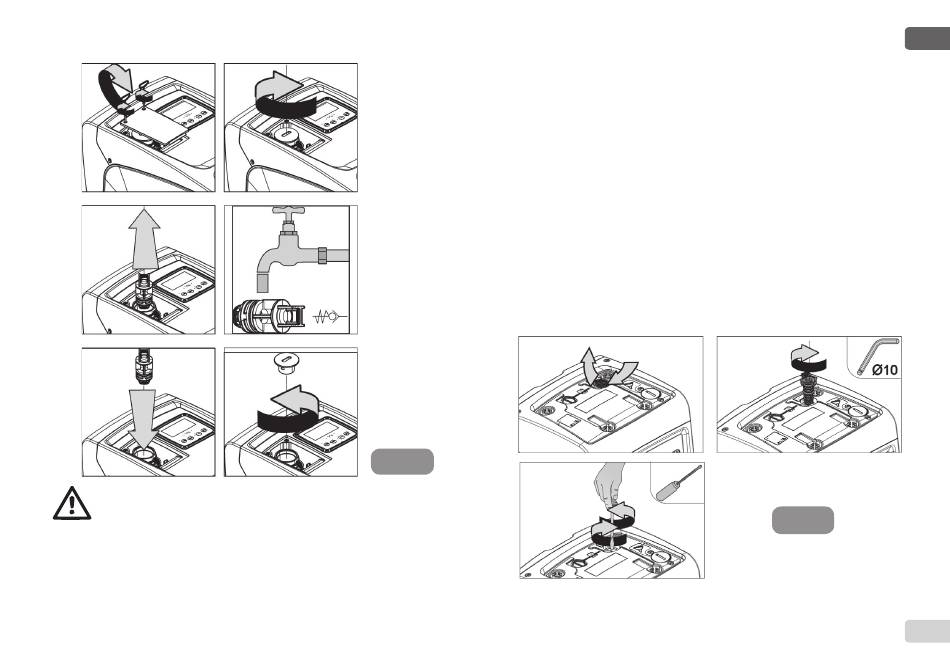 Ø10