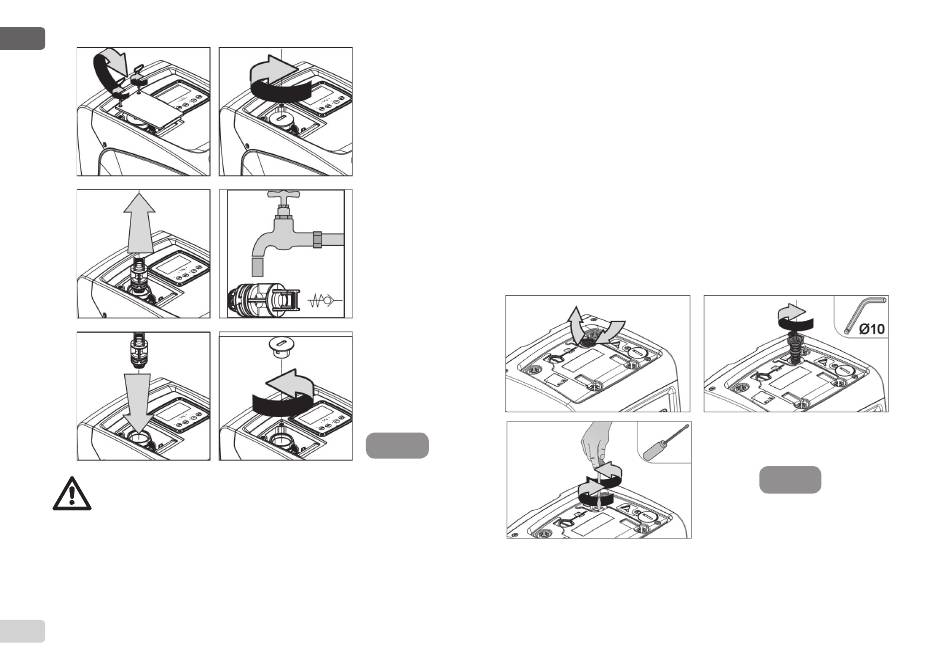 Ø10