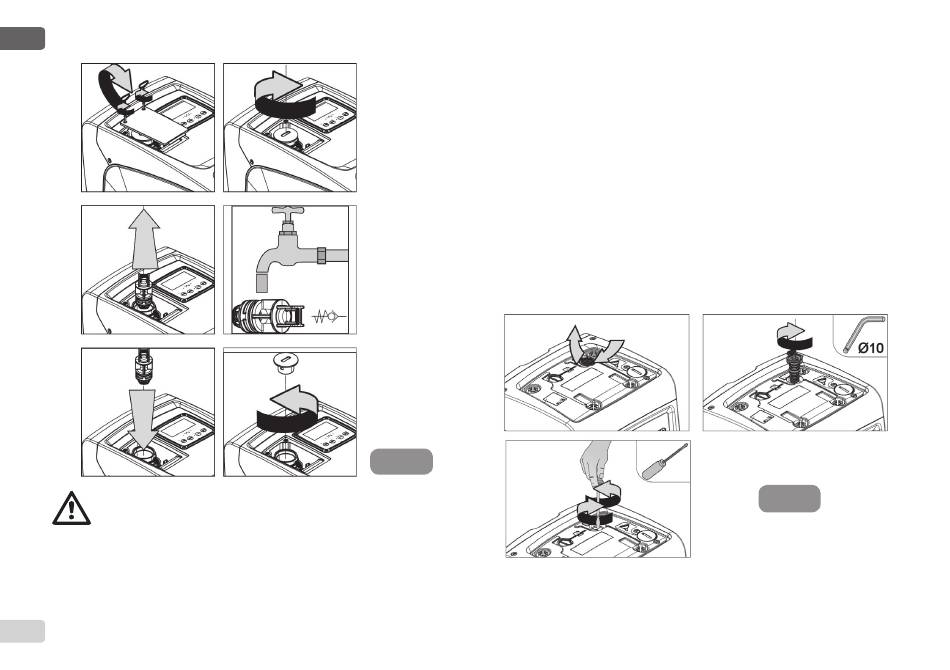 Ø10