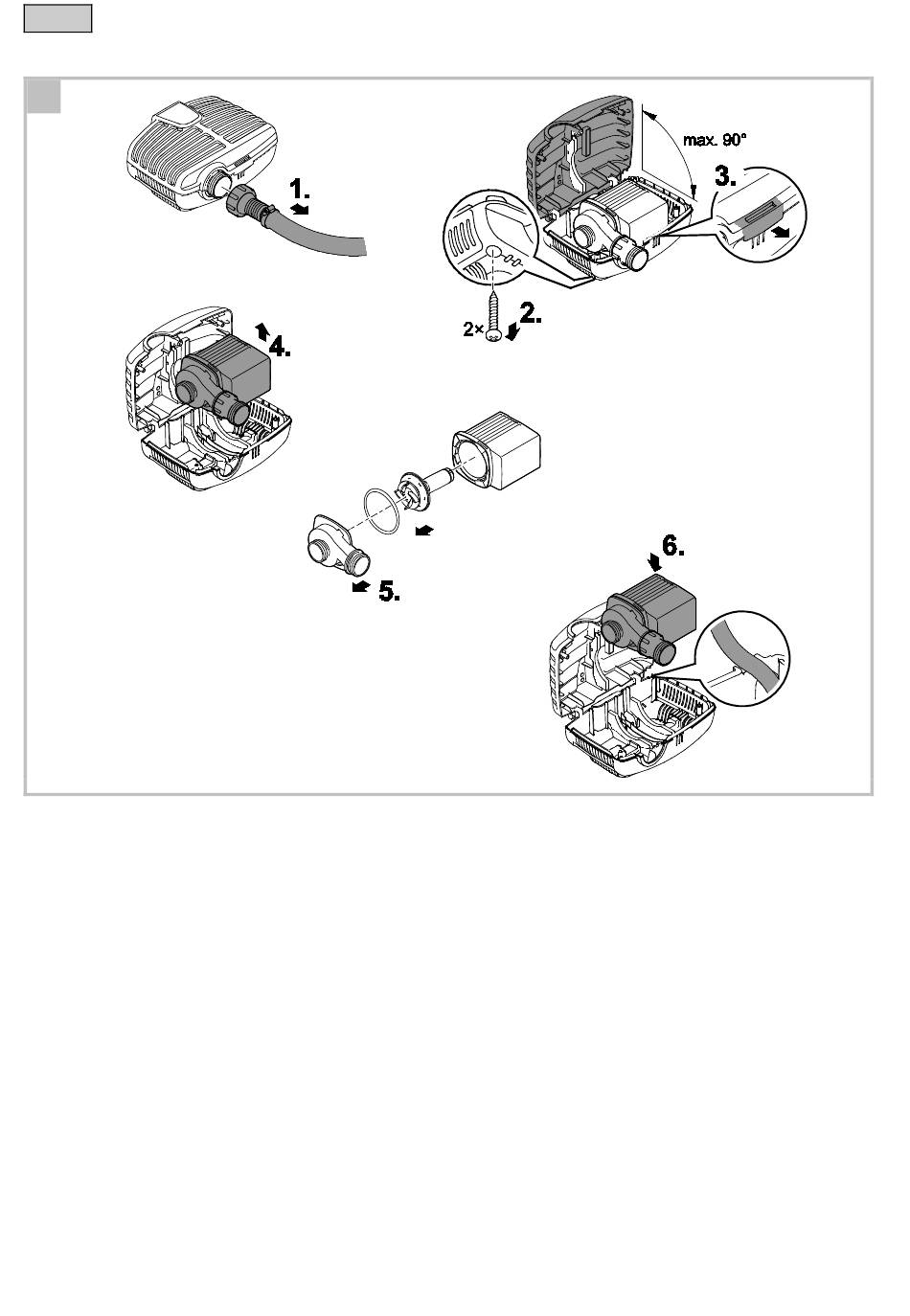 1.

max. 90°

3.

2×

2.

4.

5.

6.