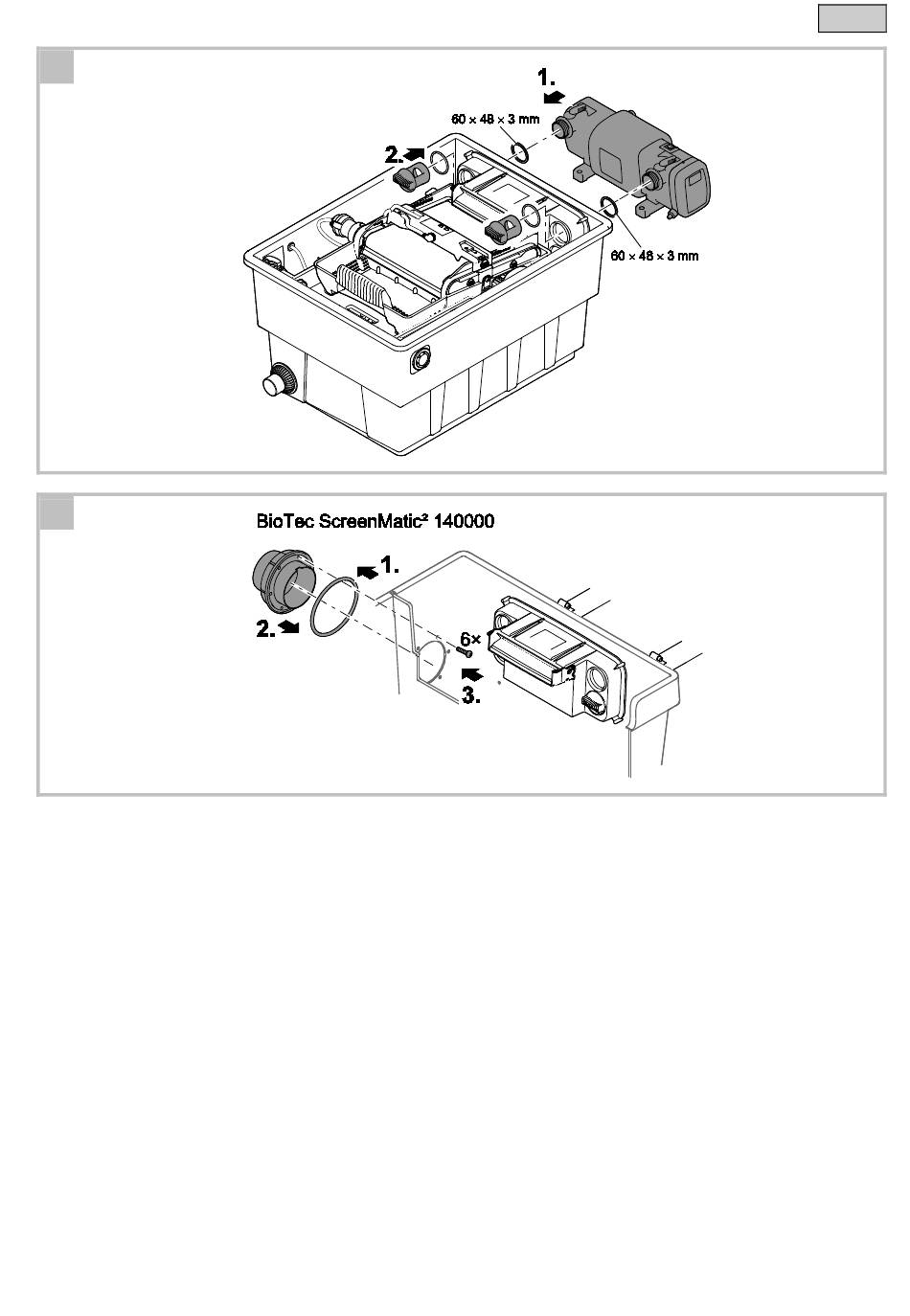 1.

60 × 48 × 3 mm

2.

60 × 48 × 3 mm

BioTec ScreenMatic² 140000

1.

2.

6×

3.