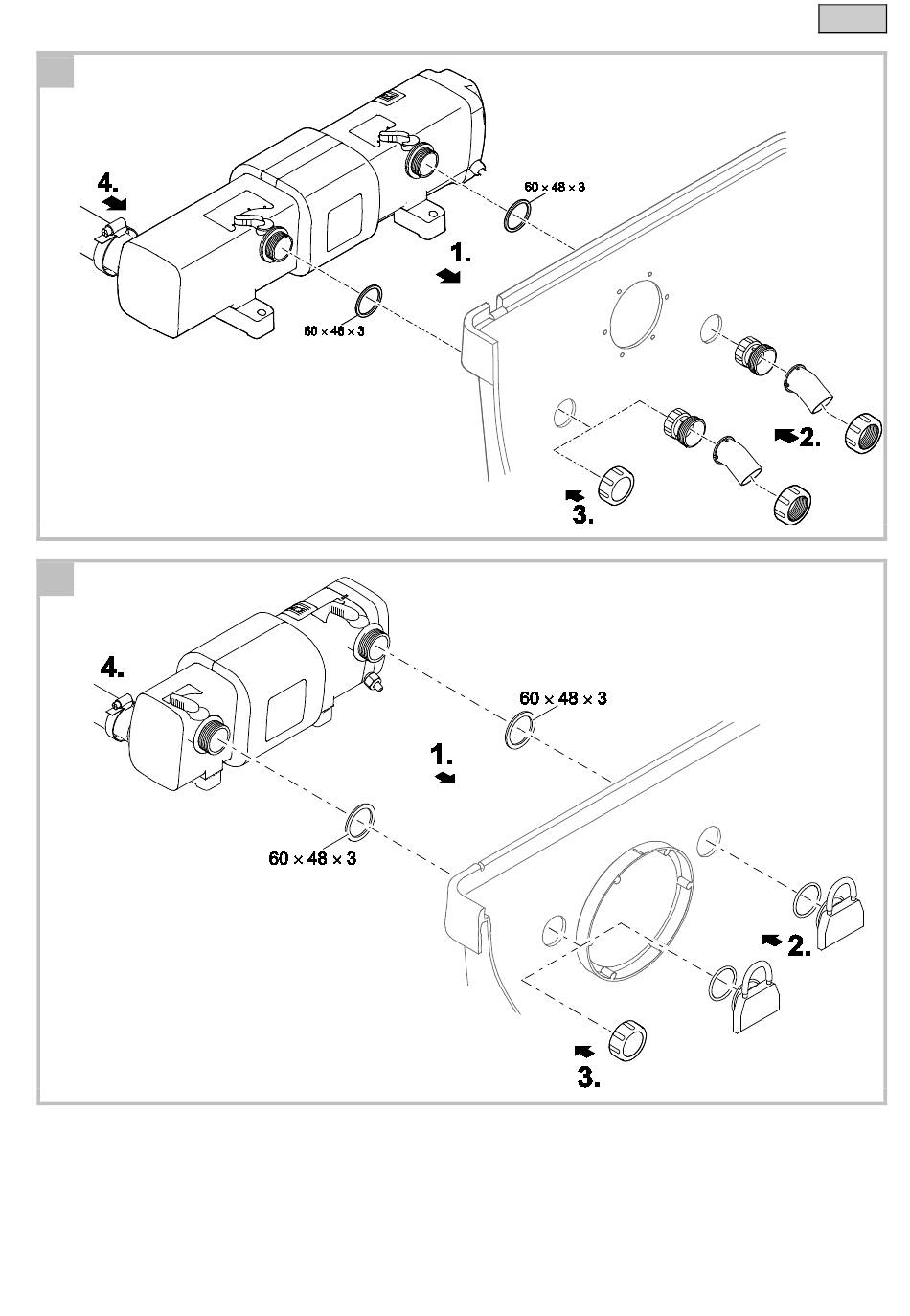 4.

60 × 48 × 3

1.

60 × 48 × 3

2.

3.

4.

60 × 48 × 3

1.

60 × 48 × 3

2.

3.