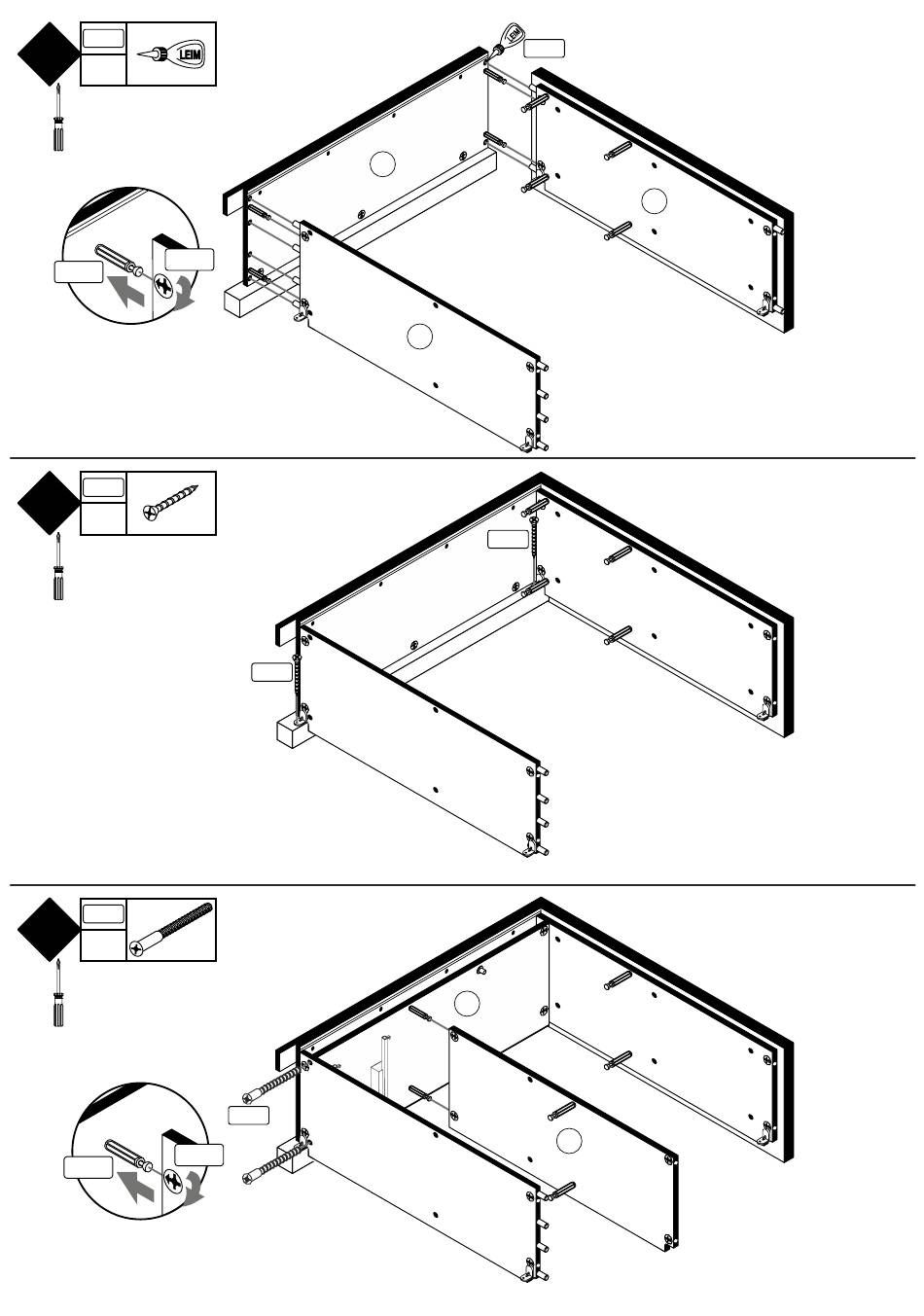 LEIM