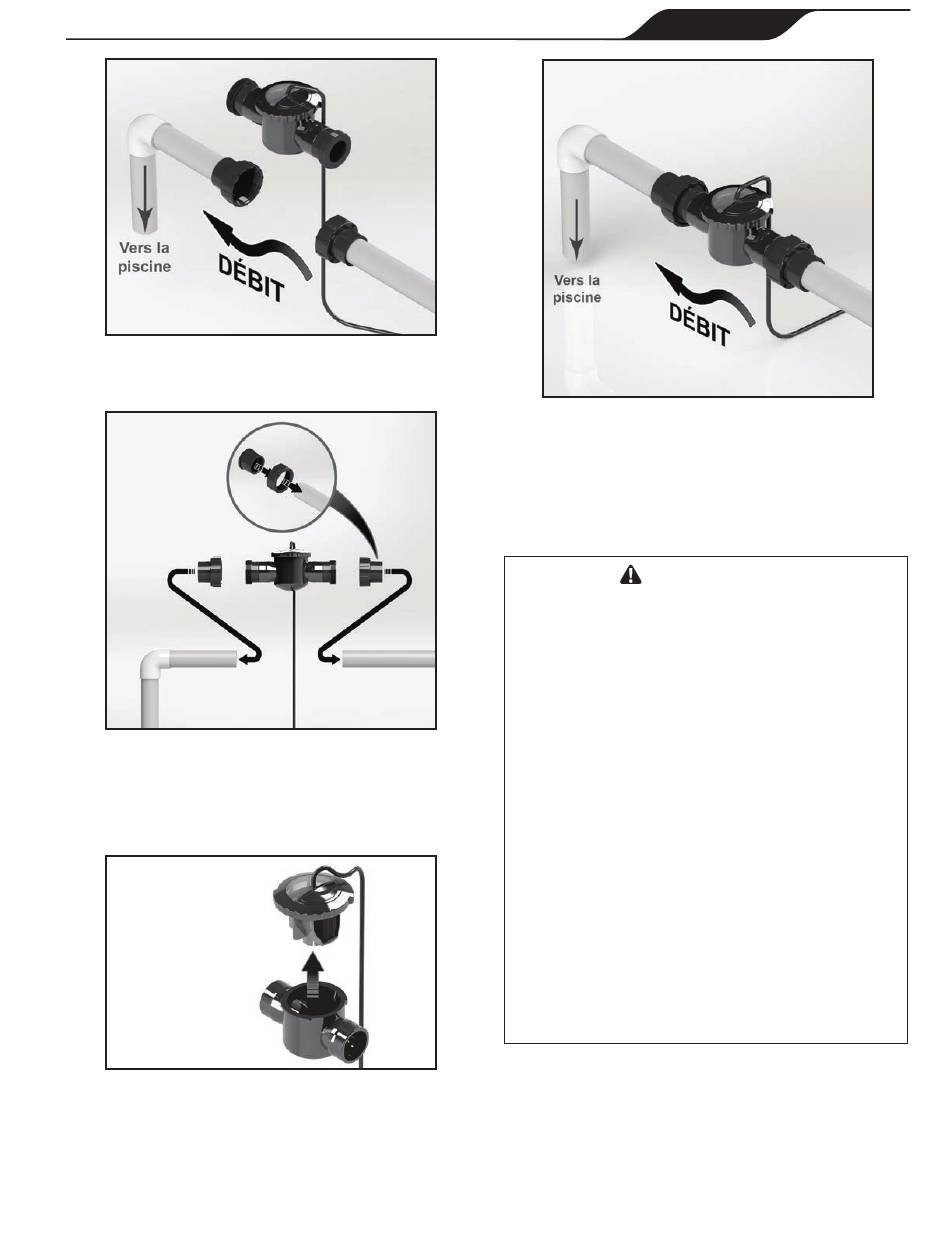 Vers la piscine

DÉBIT

Vers la piscine

DÉBIT