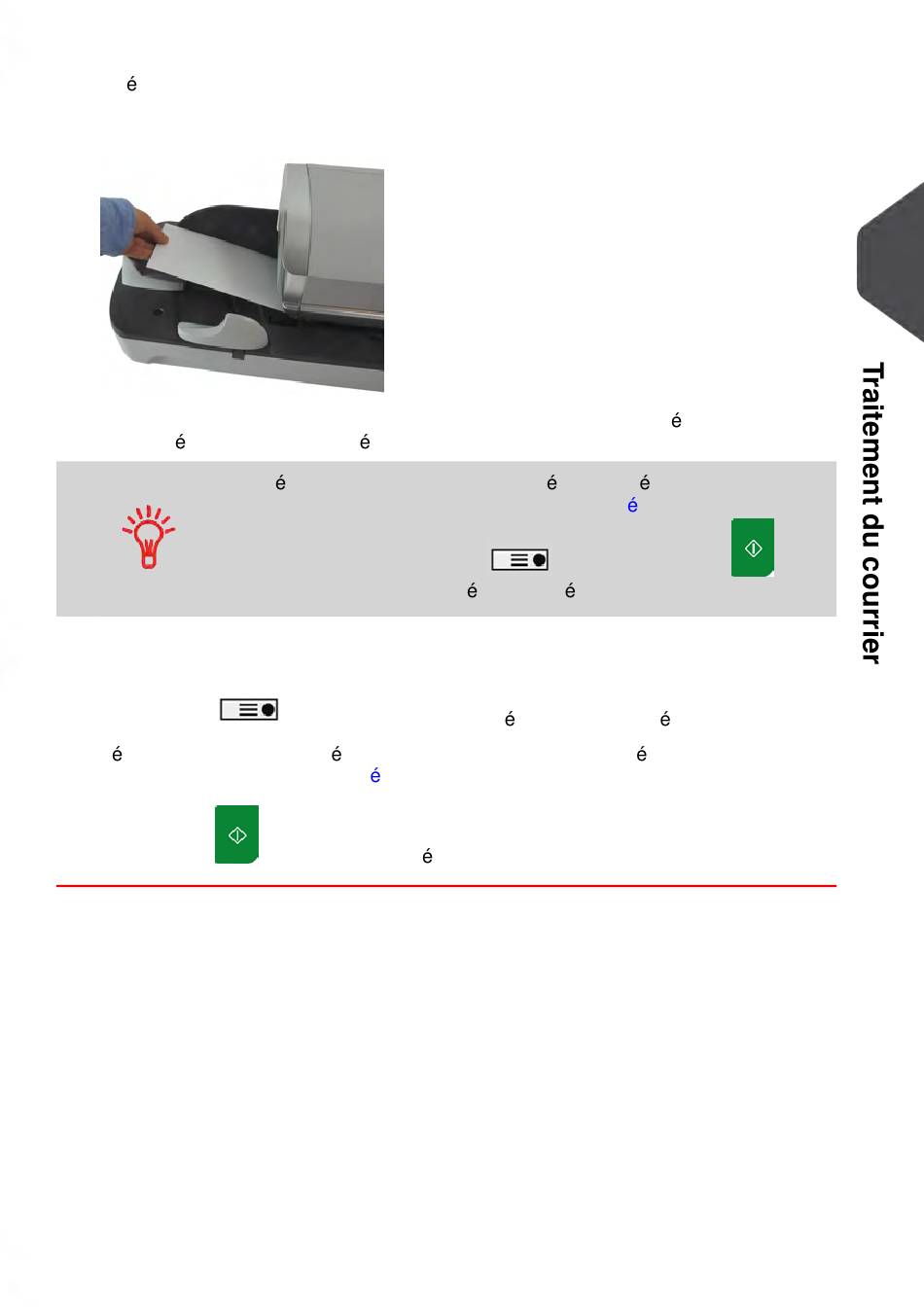 é

é

é é

é é é

é

é é

é é

é é é

é

é

Traitement du courrier