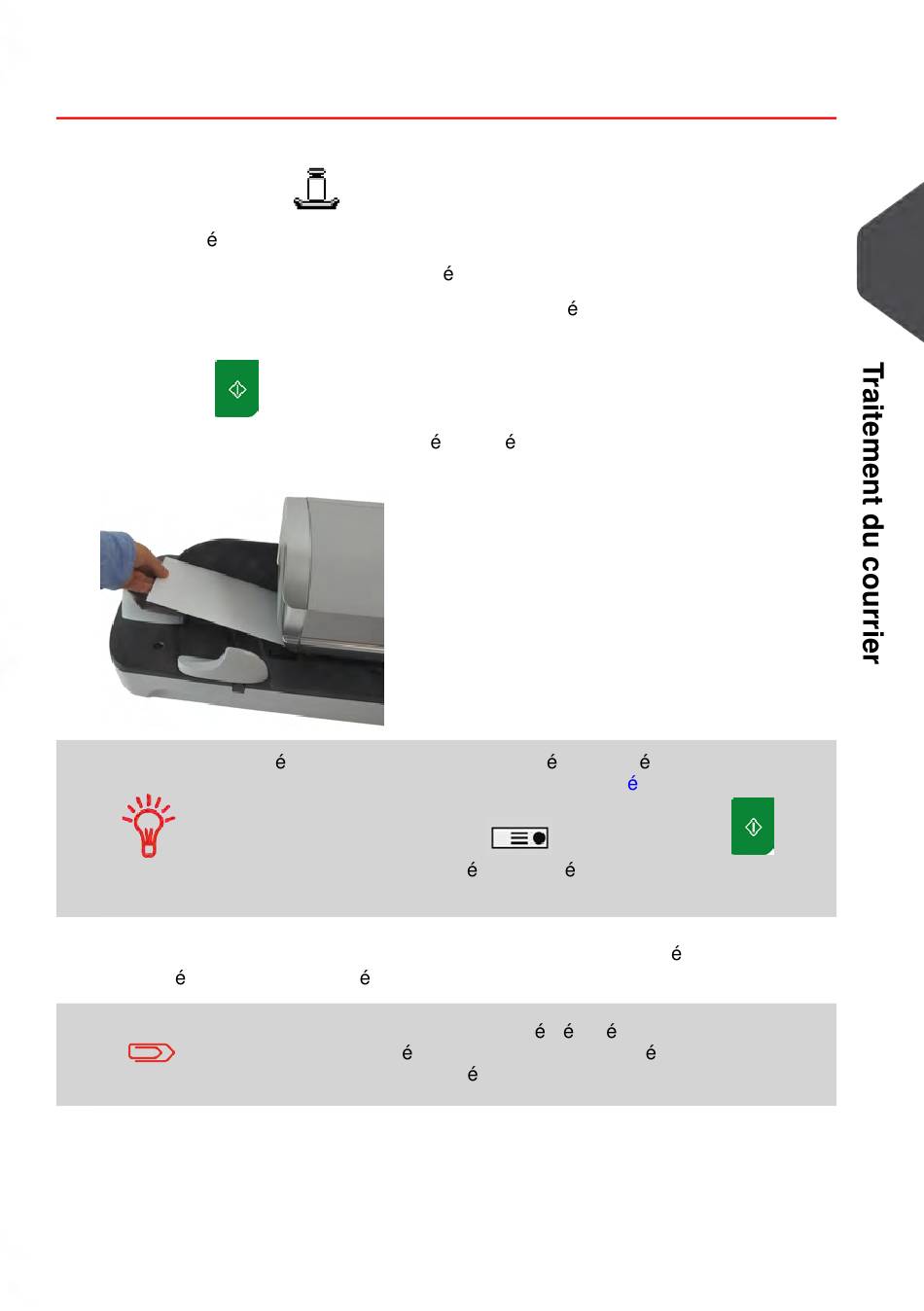 é

é

é

é é

Traitement du courrier

é é é

é

é é

é

é é

é é é

é é

é