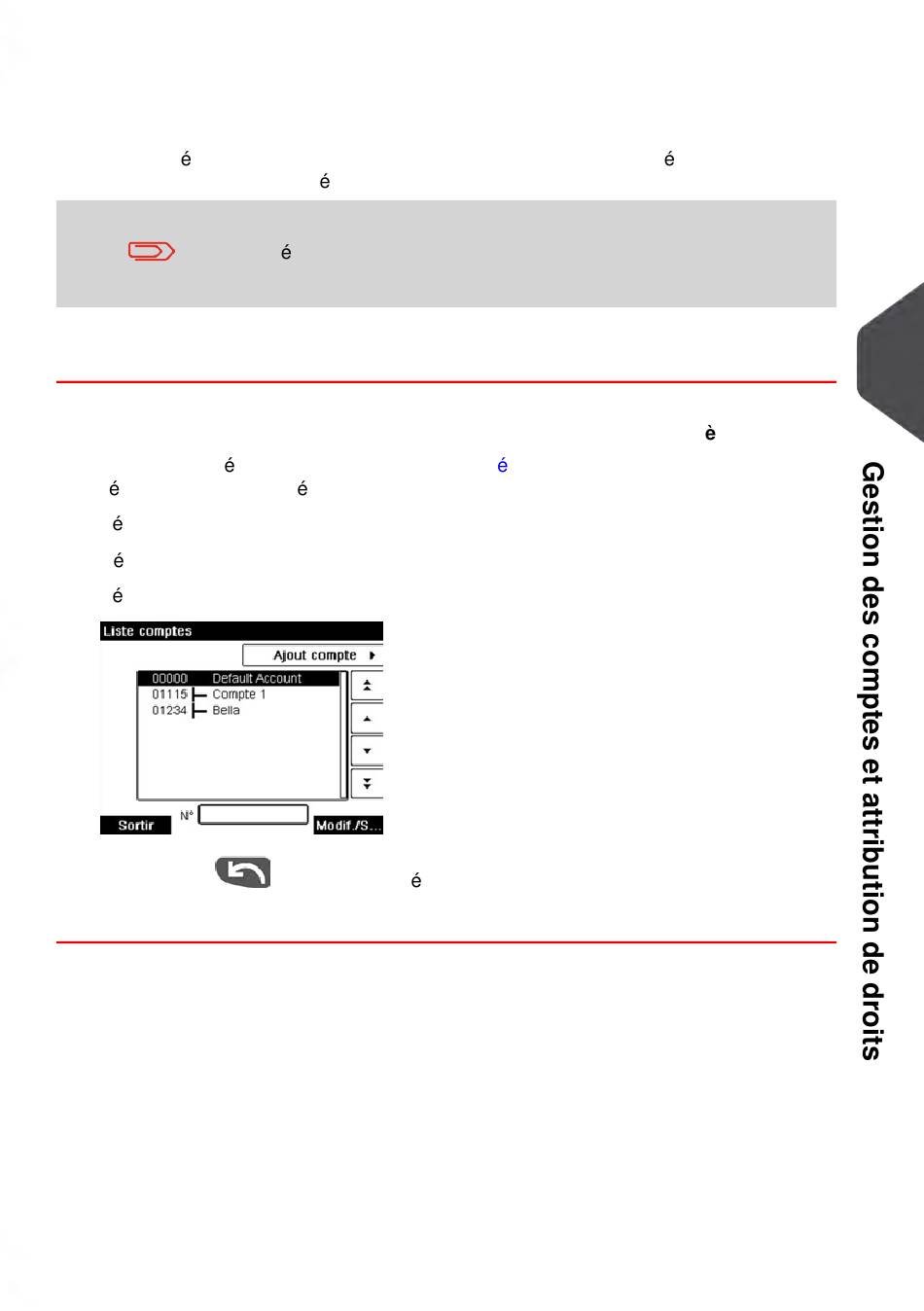 é é
é

é

è
é é
é é
é
é
é

Liste comptes
Ajout compte
00000 Default Account
01115 Compte 1
01234 Bella
Sortir
N°
Modif./S...

é

Gestion des comptes et attribution de droits