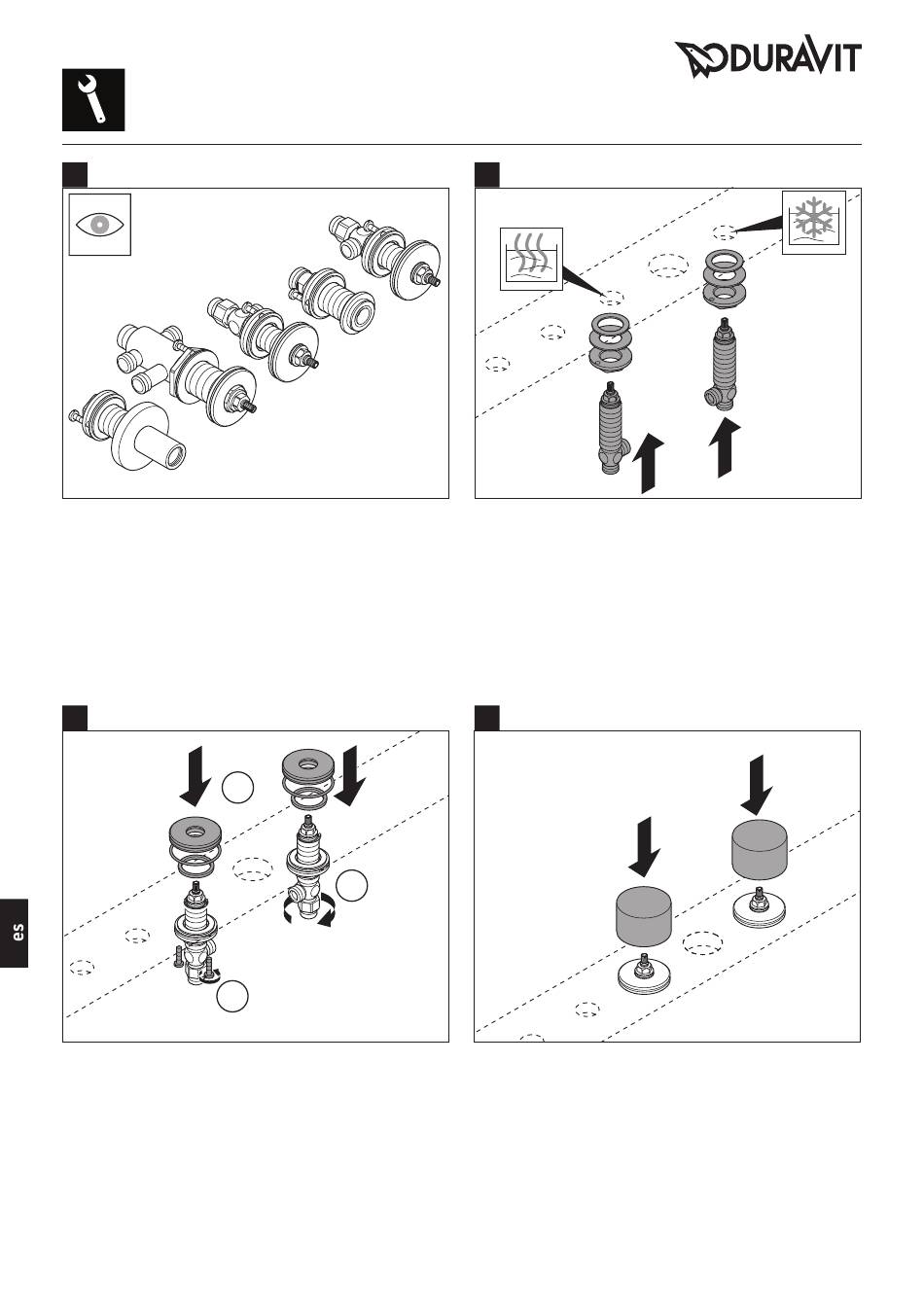 DURAVIT

es