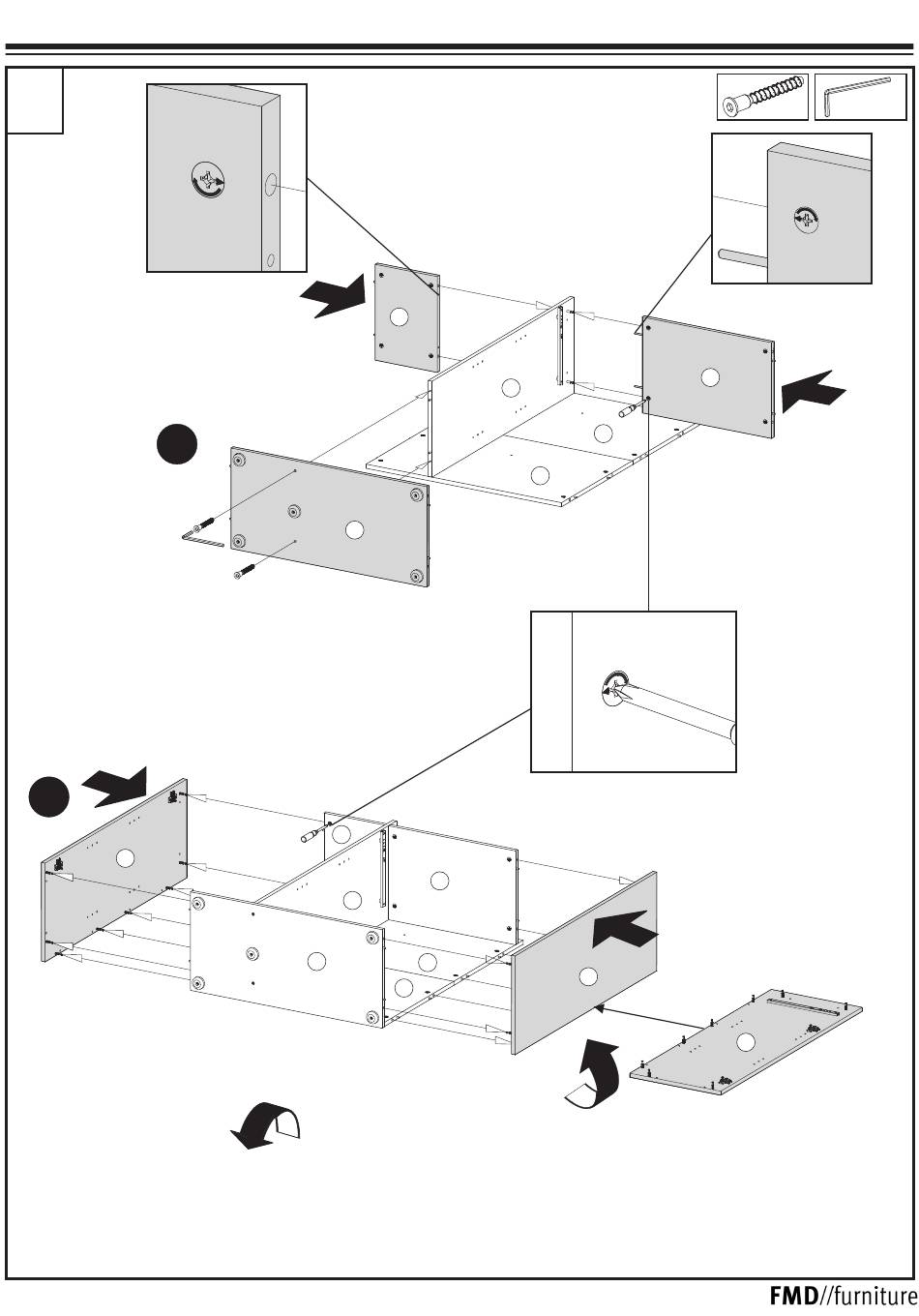 FMD//furniture