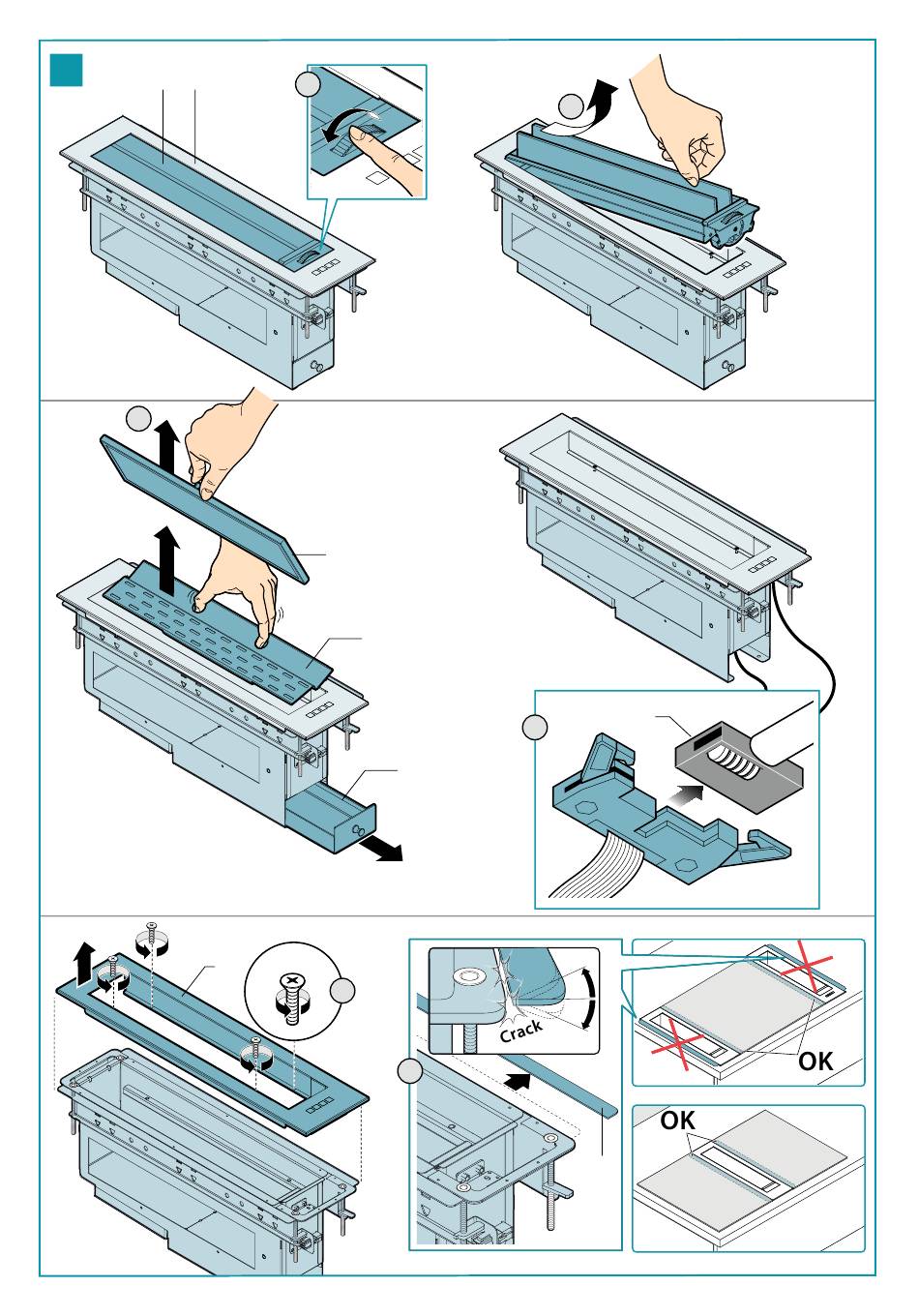 Crack

OK

OK