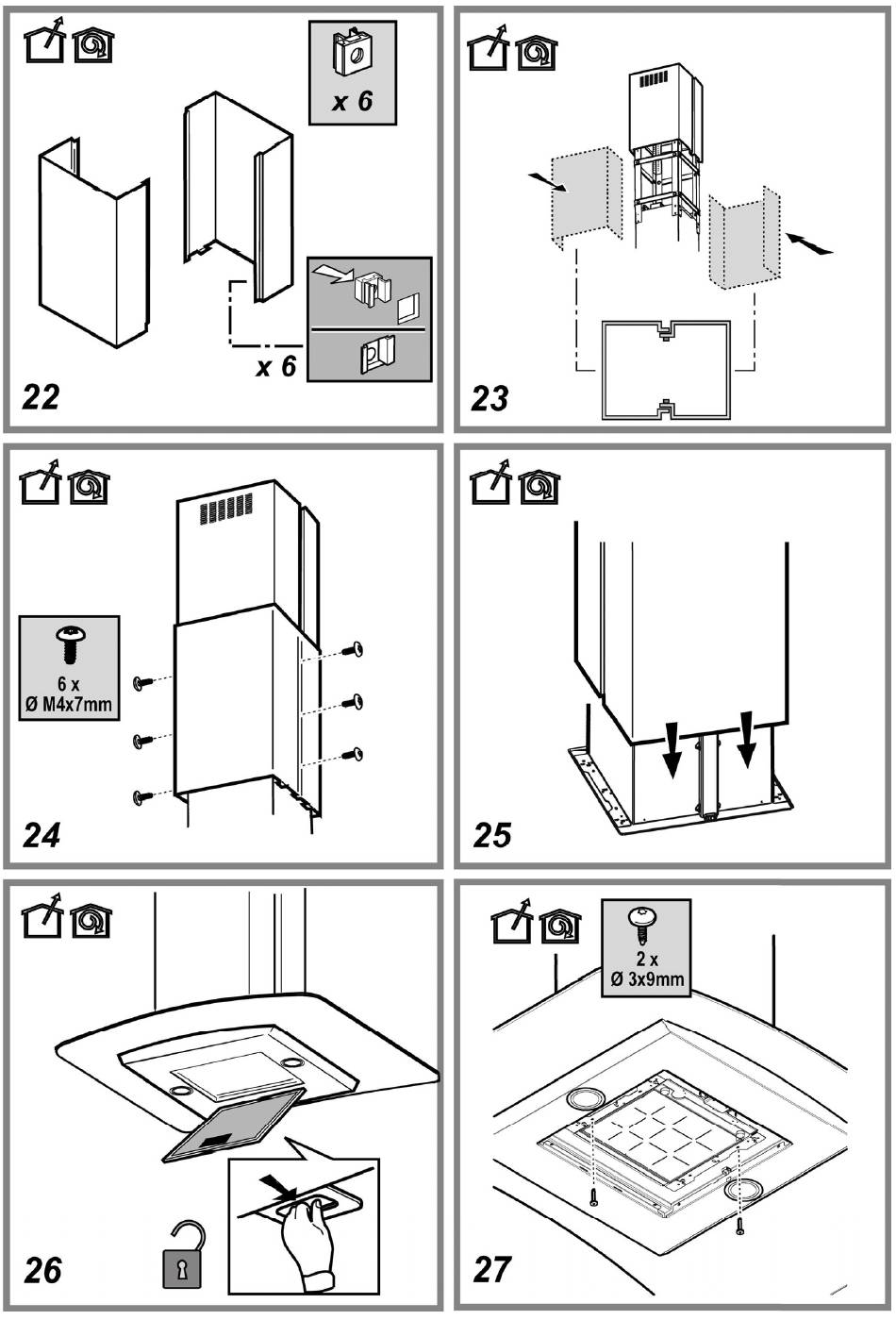 x 6

x 6

22

23

6 x
Ø M4x7mm

24

25

26

2 x
Ø 3x9mm

27