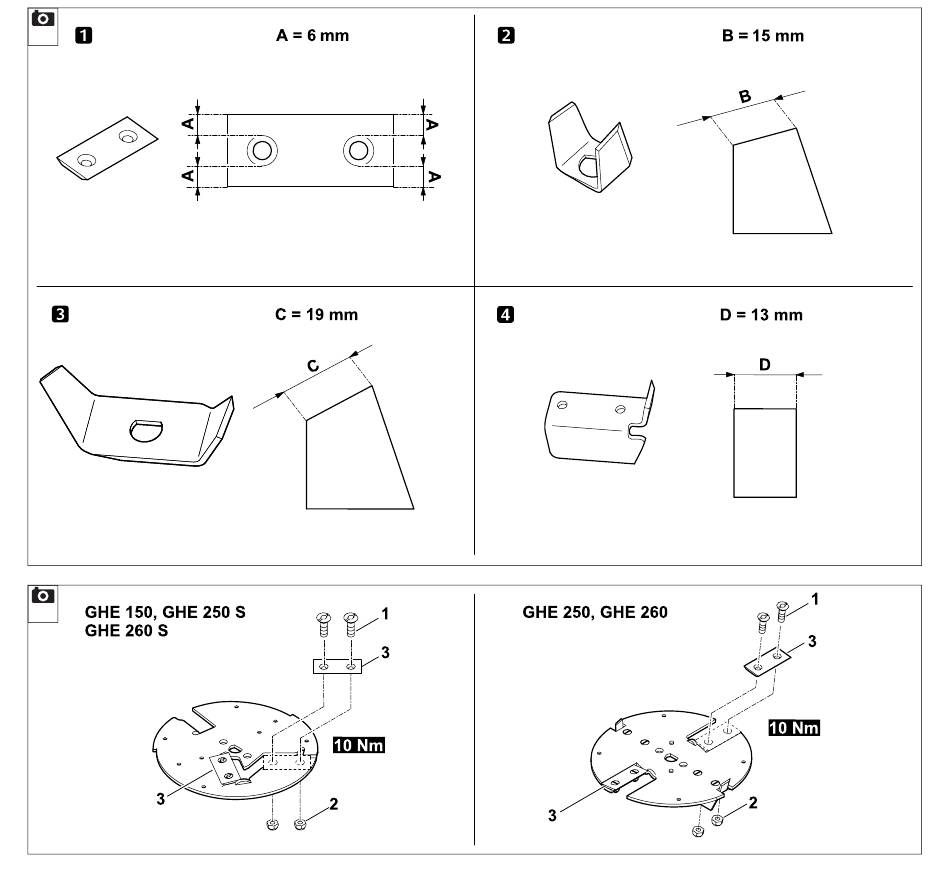 1 A = 6 mm

A A A A

2 B = 15 mm

B

3 C = 19 mm

C

4 D = 13 mm

D

GHE 150, GHE 250 S
GHE 260 S

1
3
10 Nm
3
2

GHE 250, GHE 260

1
3
10 Nm
3
2