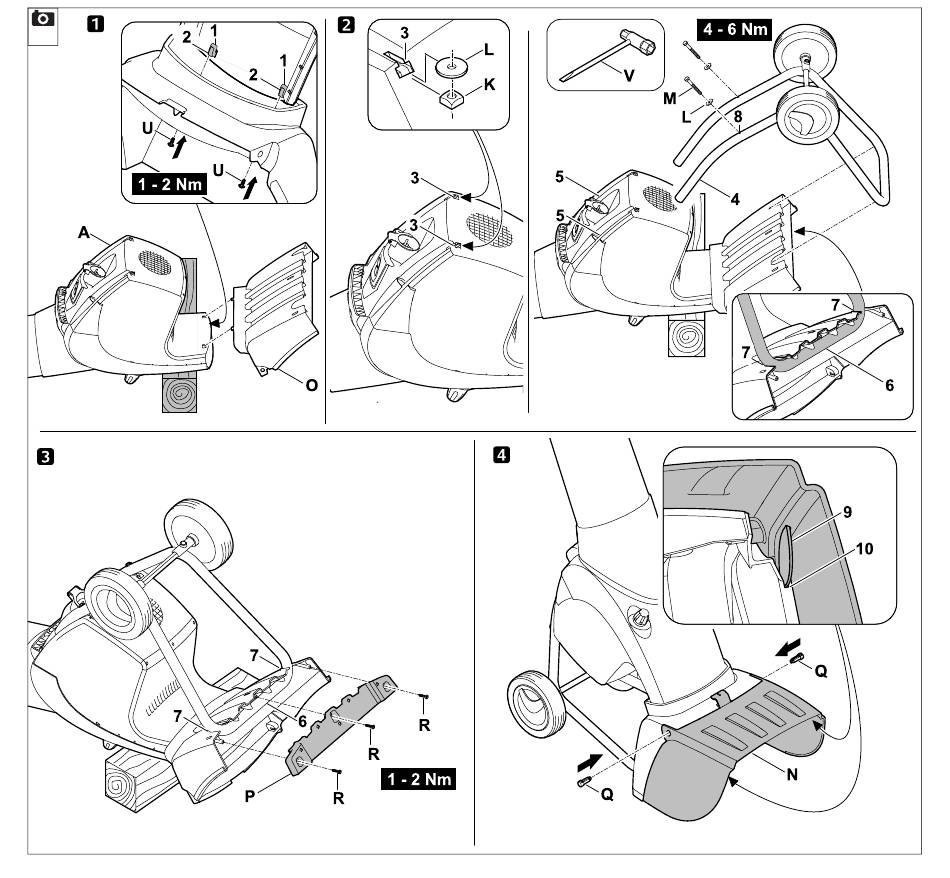 1
2
1
2
1
U
U
1 - 2 Nm
A
O

2
3
L
K
3
3

V
4 - 6 Nm
M
L
8
5
5
4
7
7
6

3
7
7
6
R
R
R
P
1 - 2 Nm

4
9
10
Q
Q
N