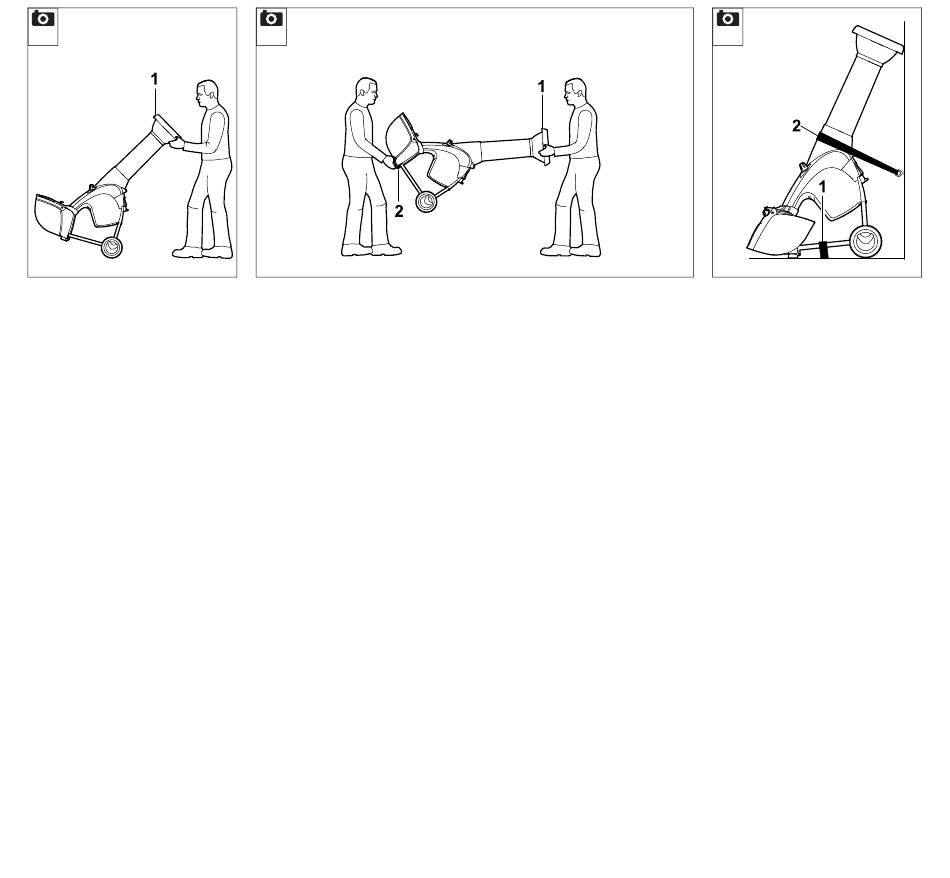 1

1

2

2

1