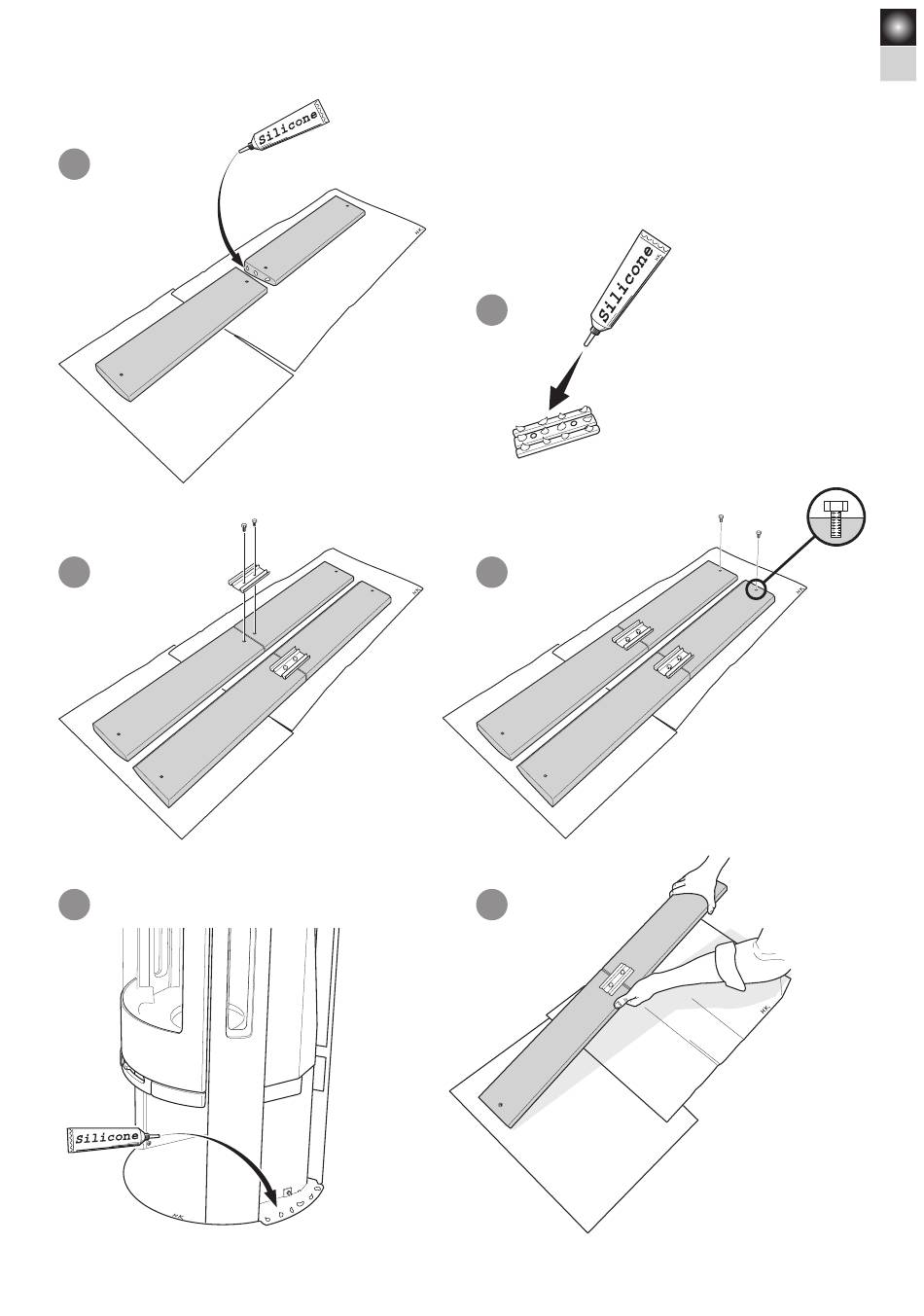 Silicone

Silicone

Silicone