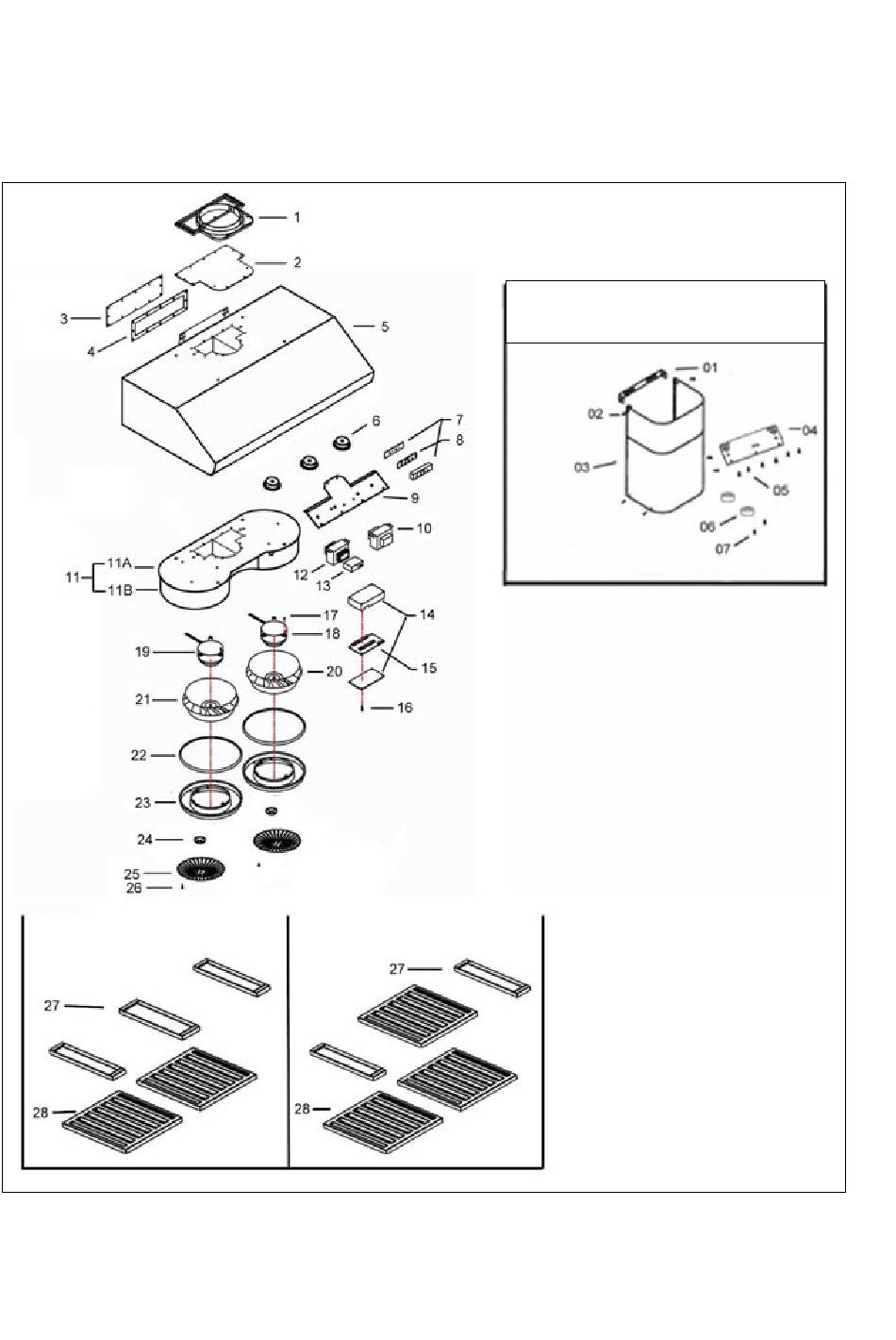 1
2
3
4
5
6
7
8
9
10
11
11A
11B
12
13
14
15
16
17
18
19
20
21
22
23
24
25
26

01
02
03
04
05
06
07

27
28

27
28