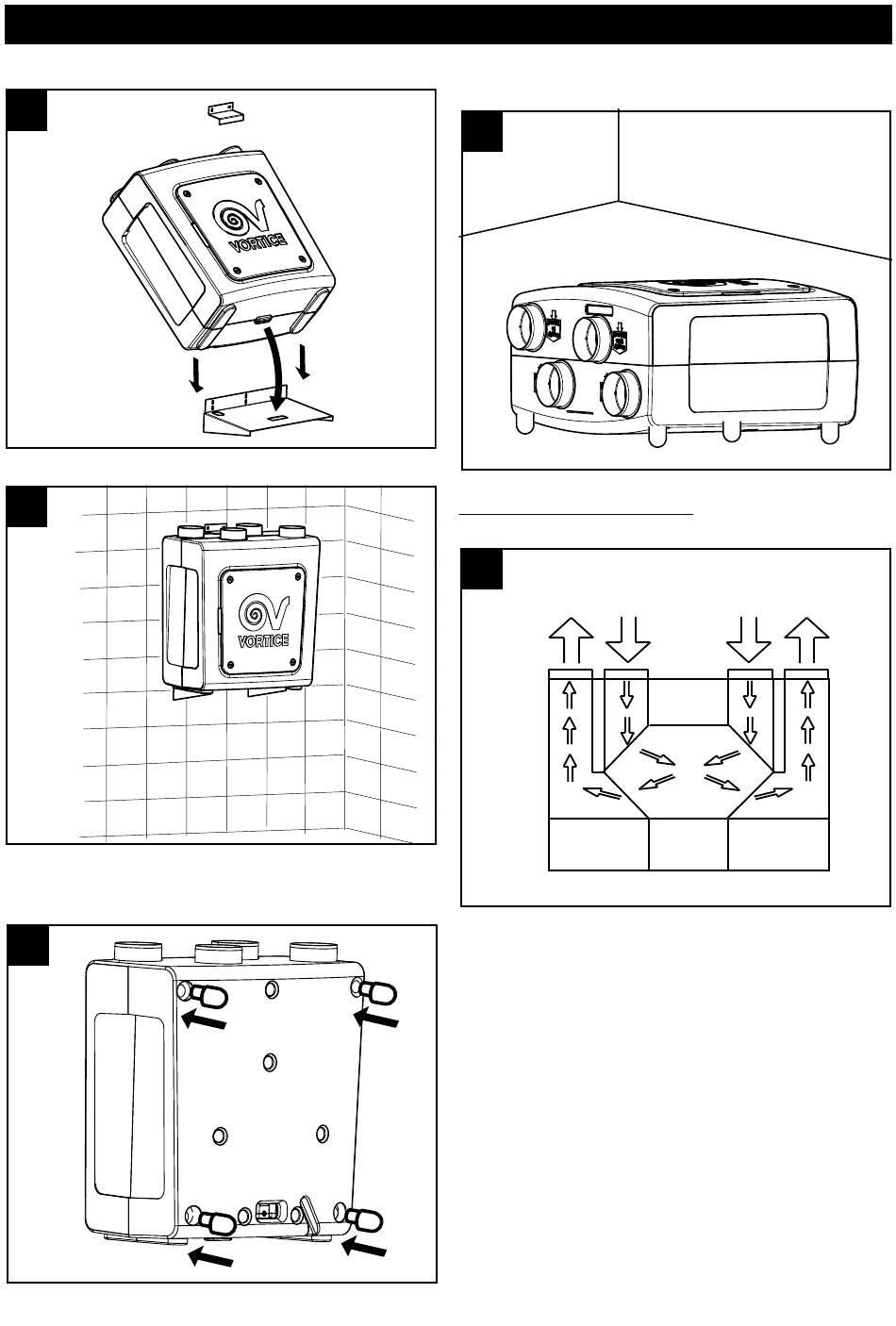 VORTICE

VORTICE