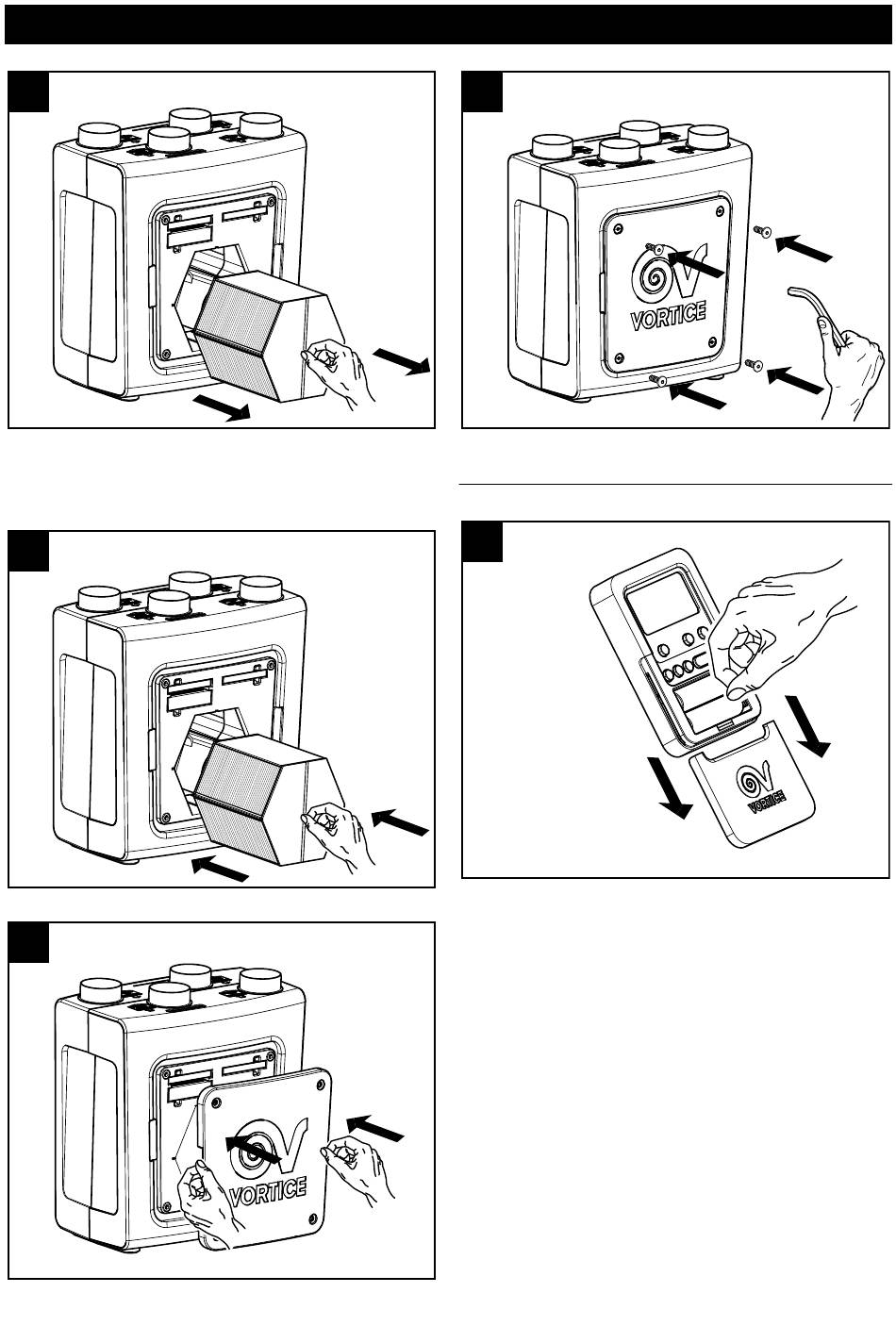 VORTICE

VORTICE

VORTICE