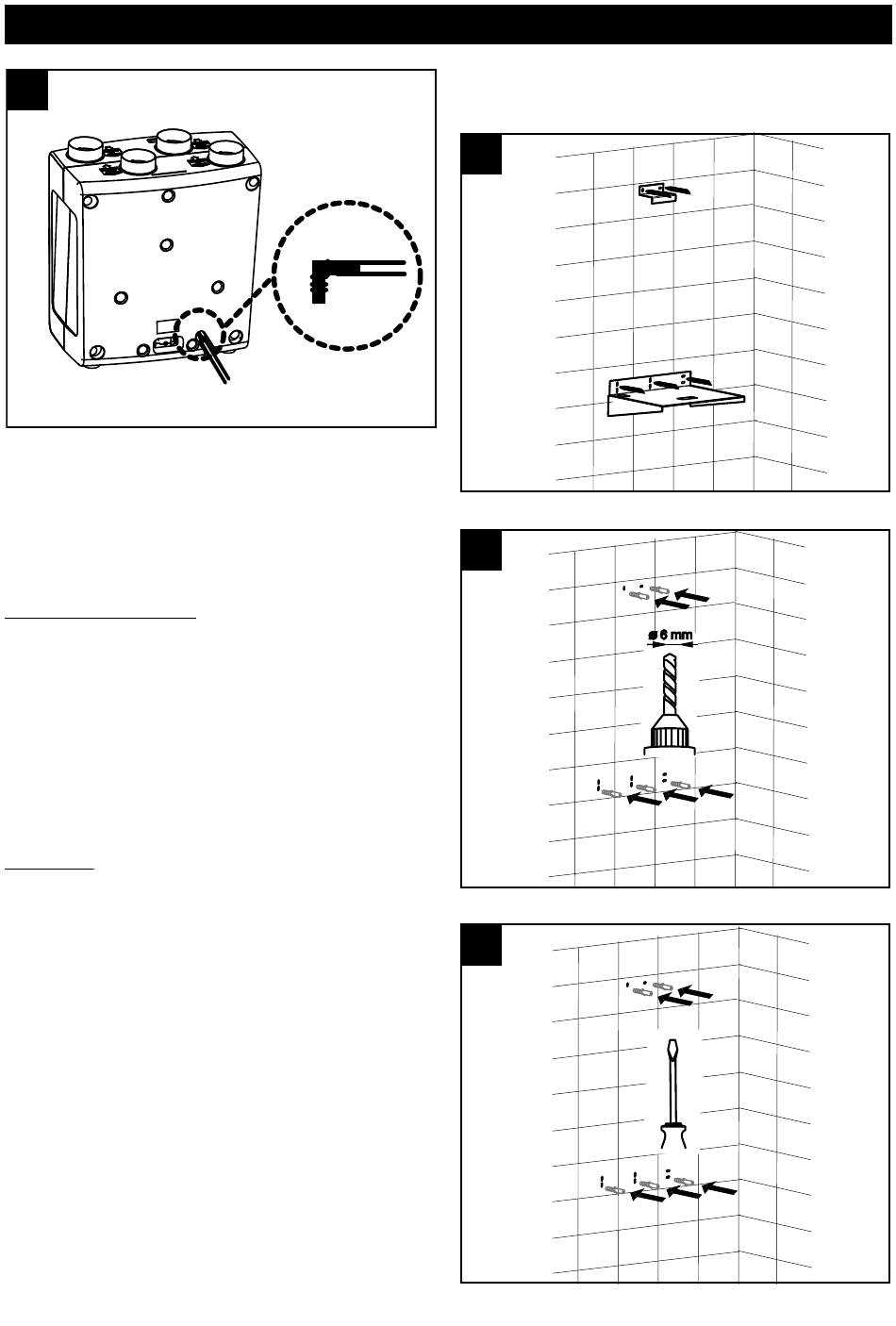 ø 6 mm