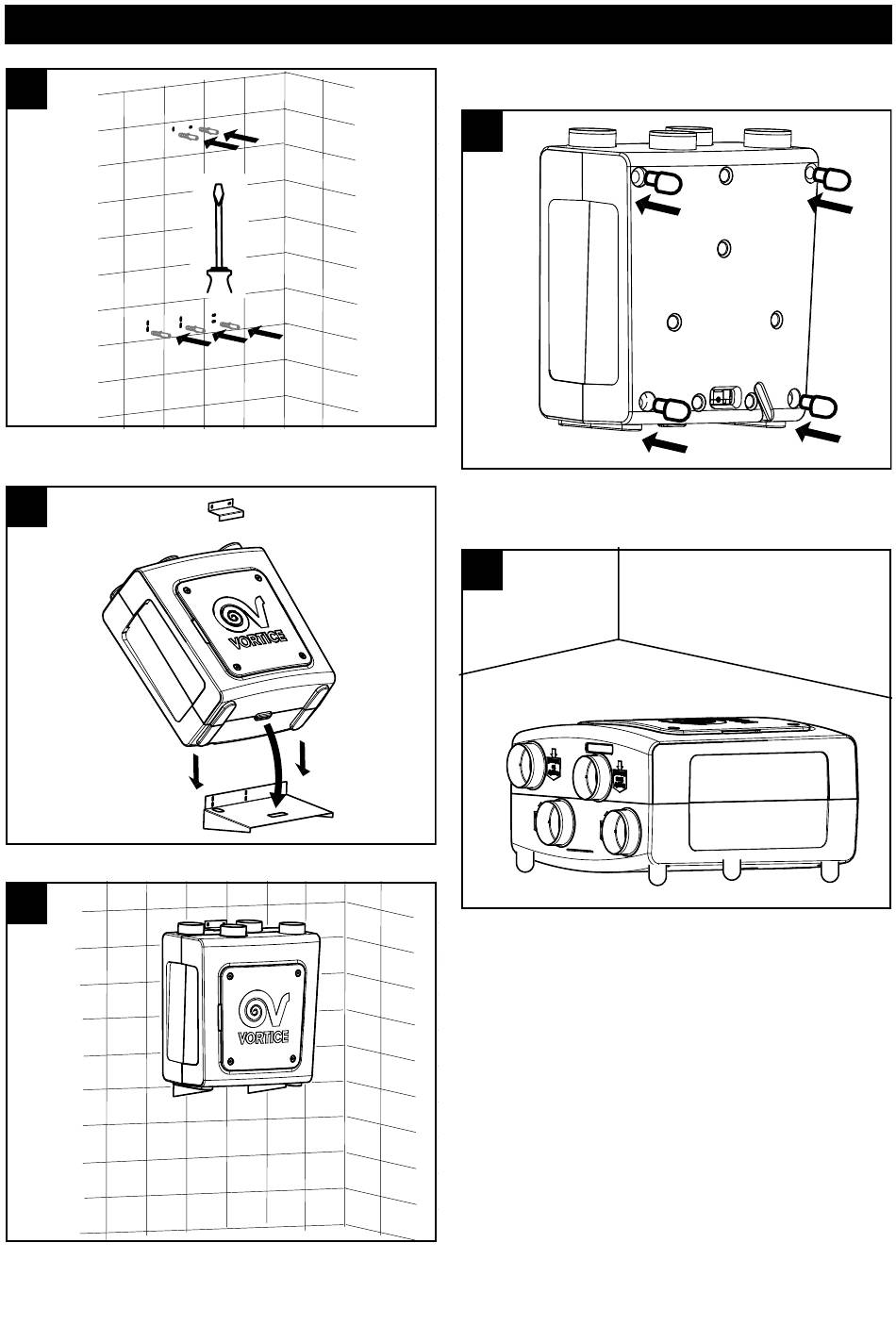 VORTICE

VORTICE