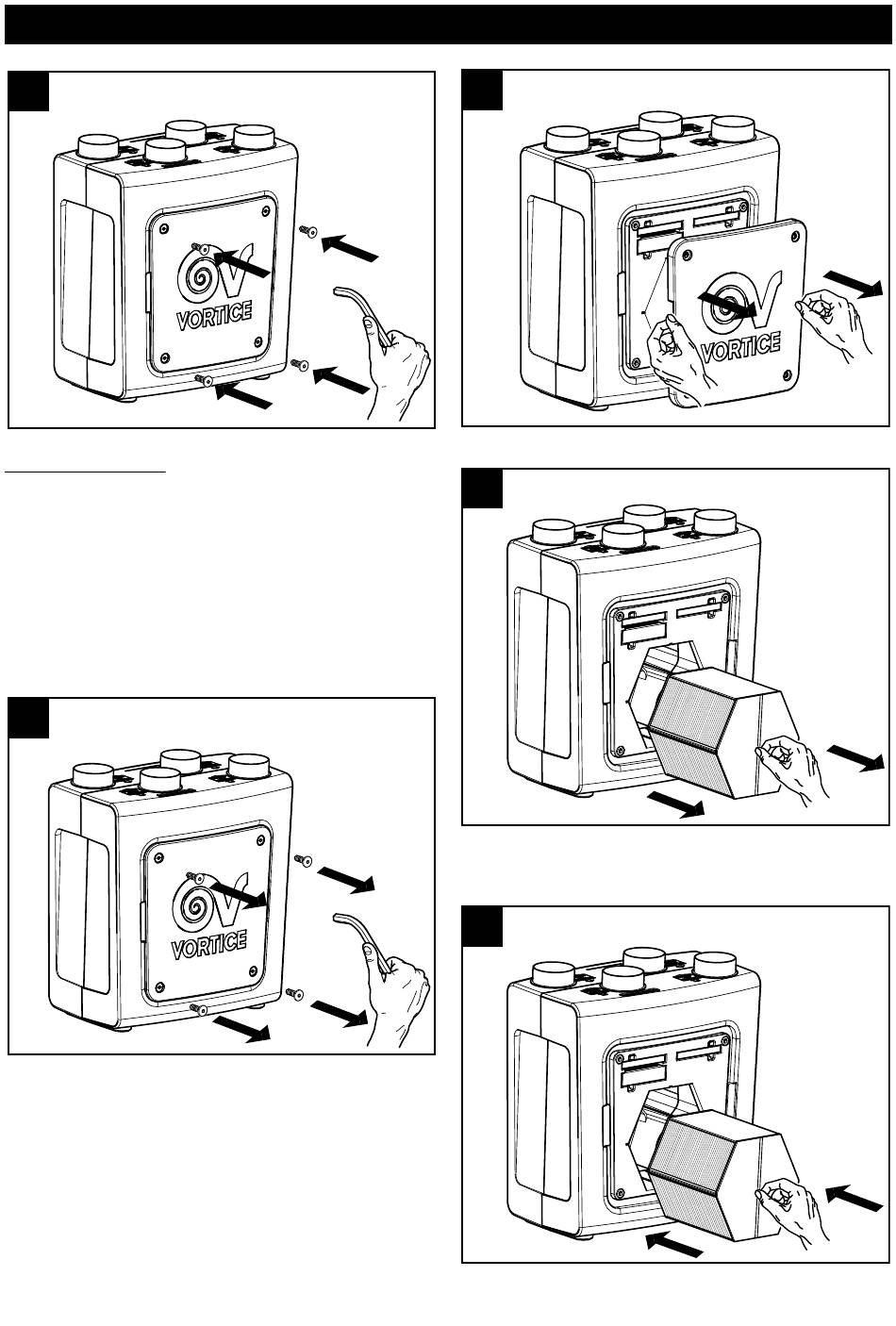 VORTICE

VORTICE

VORTICE