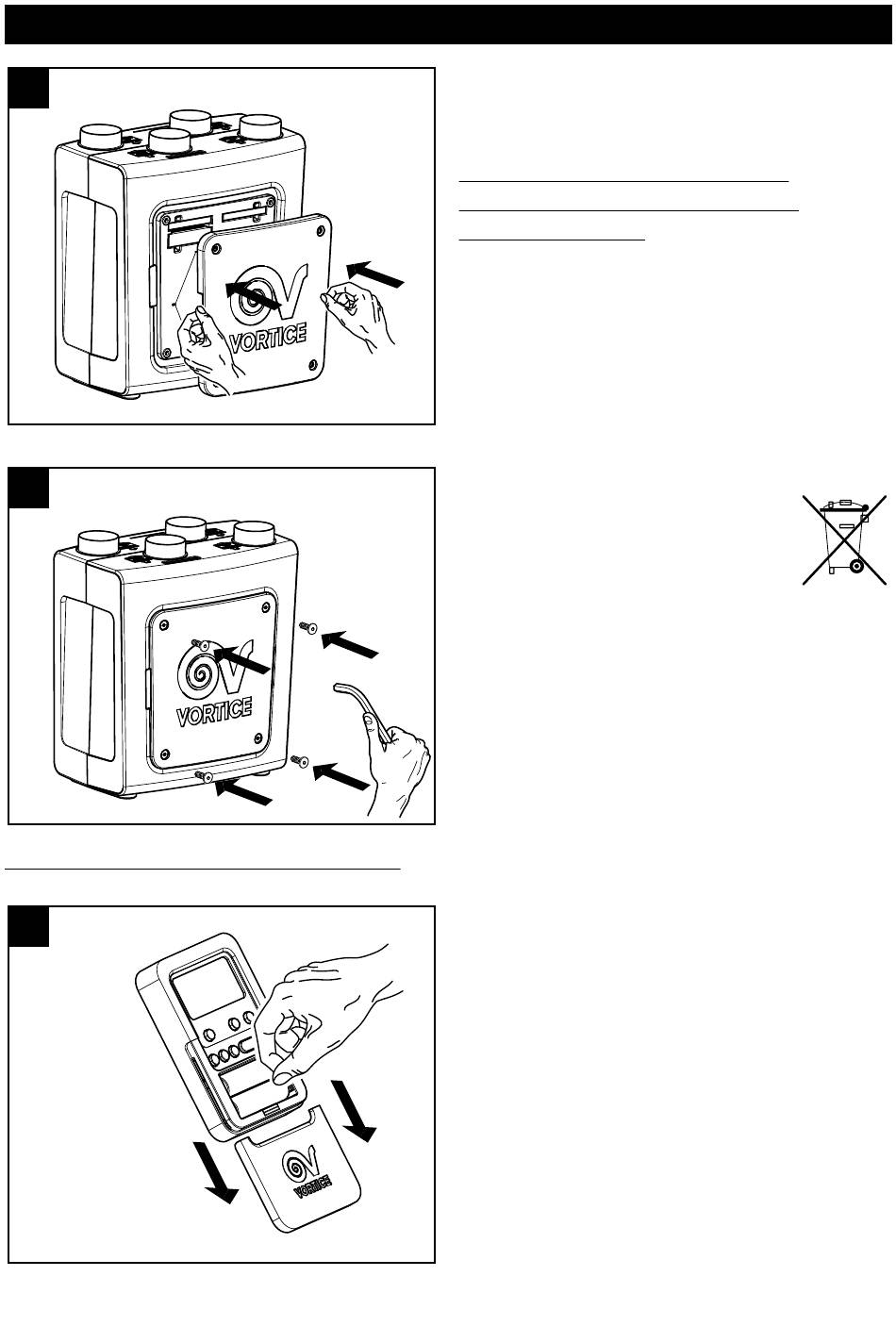 VORTICE

VORTICE

VORTICE