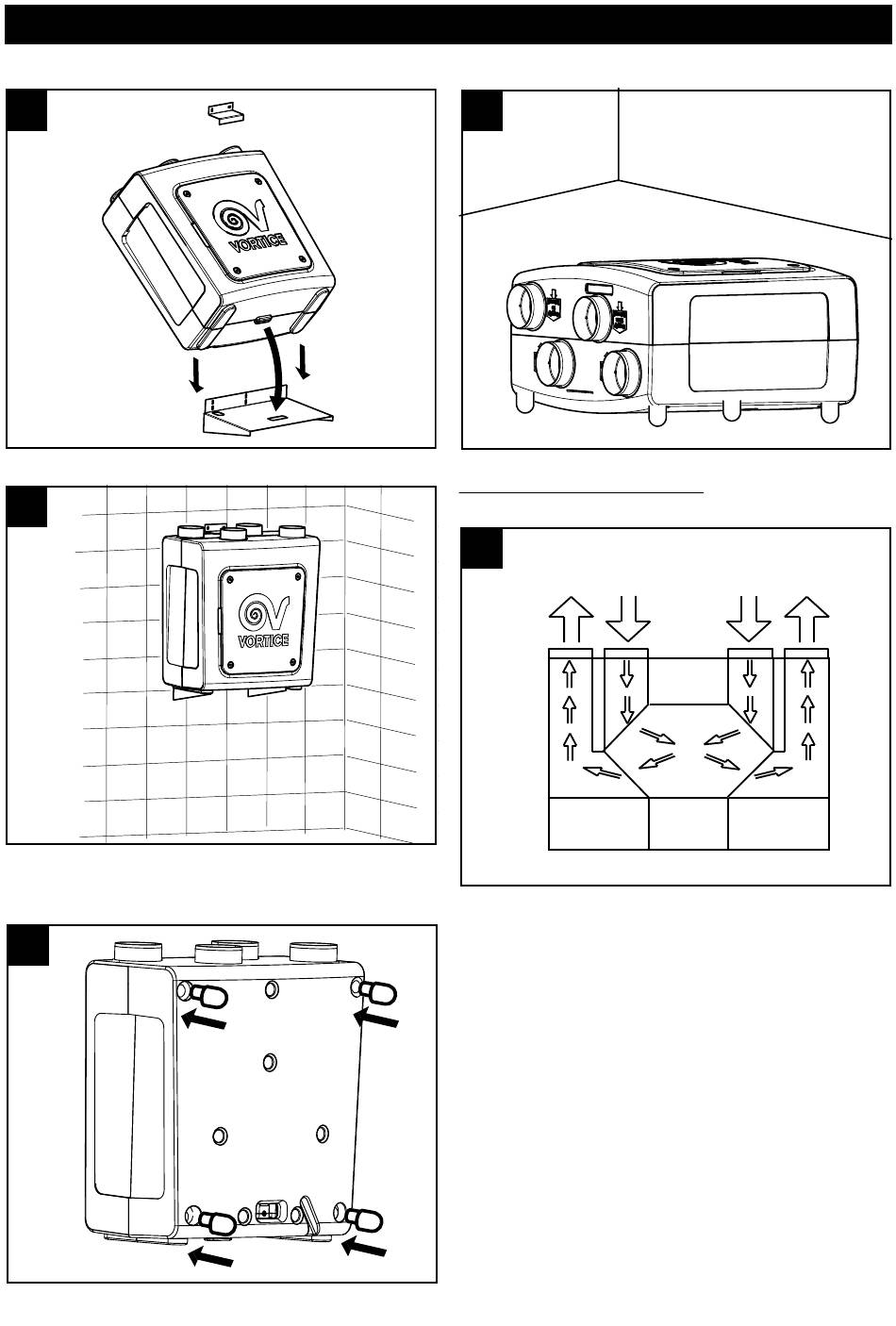 VORTICE

VORTICE