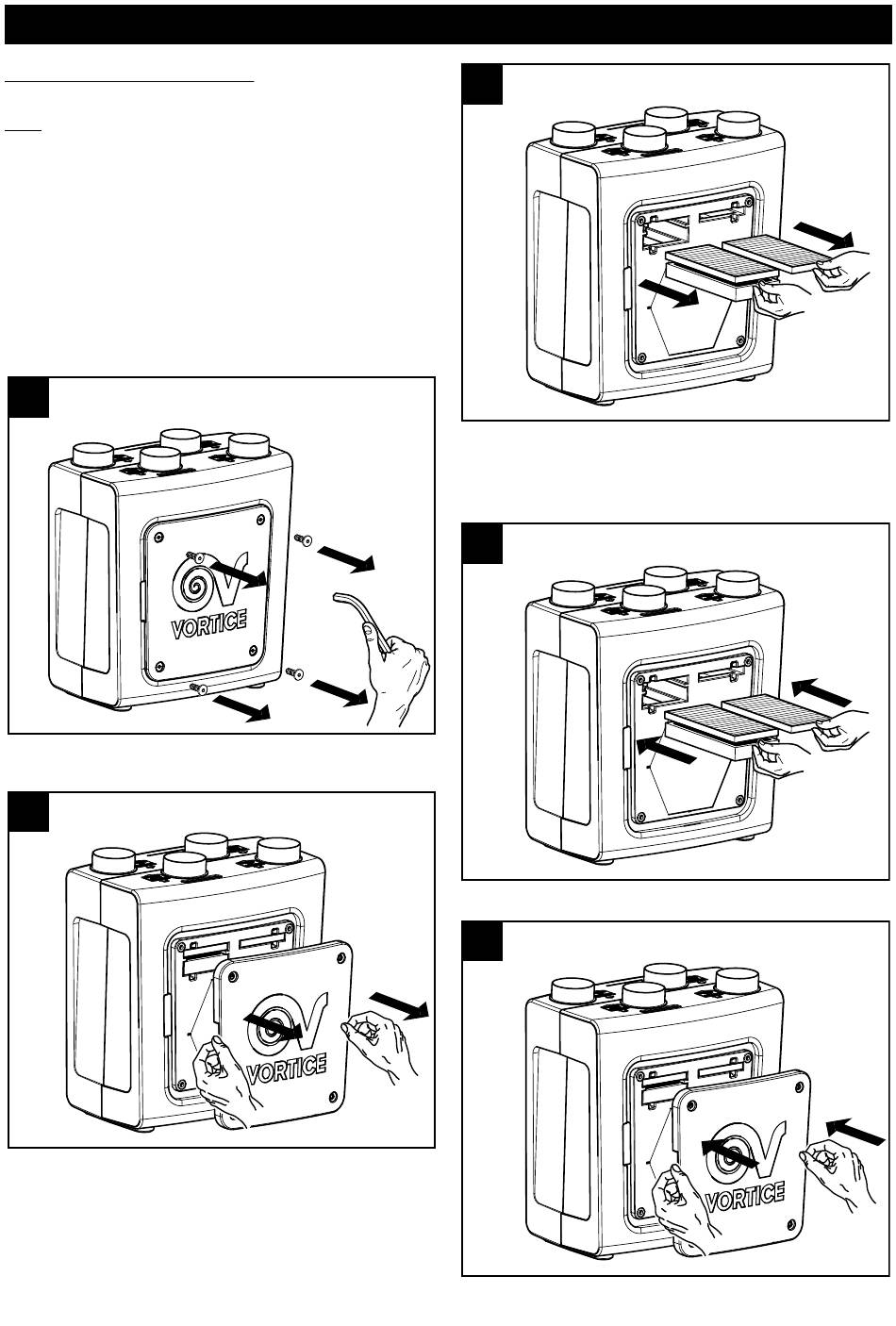 VORTICE

VORTICE

VORTICE