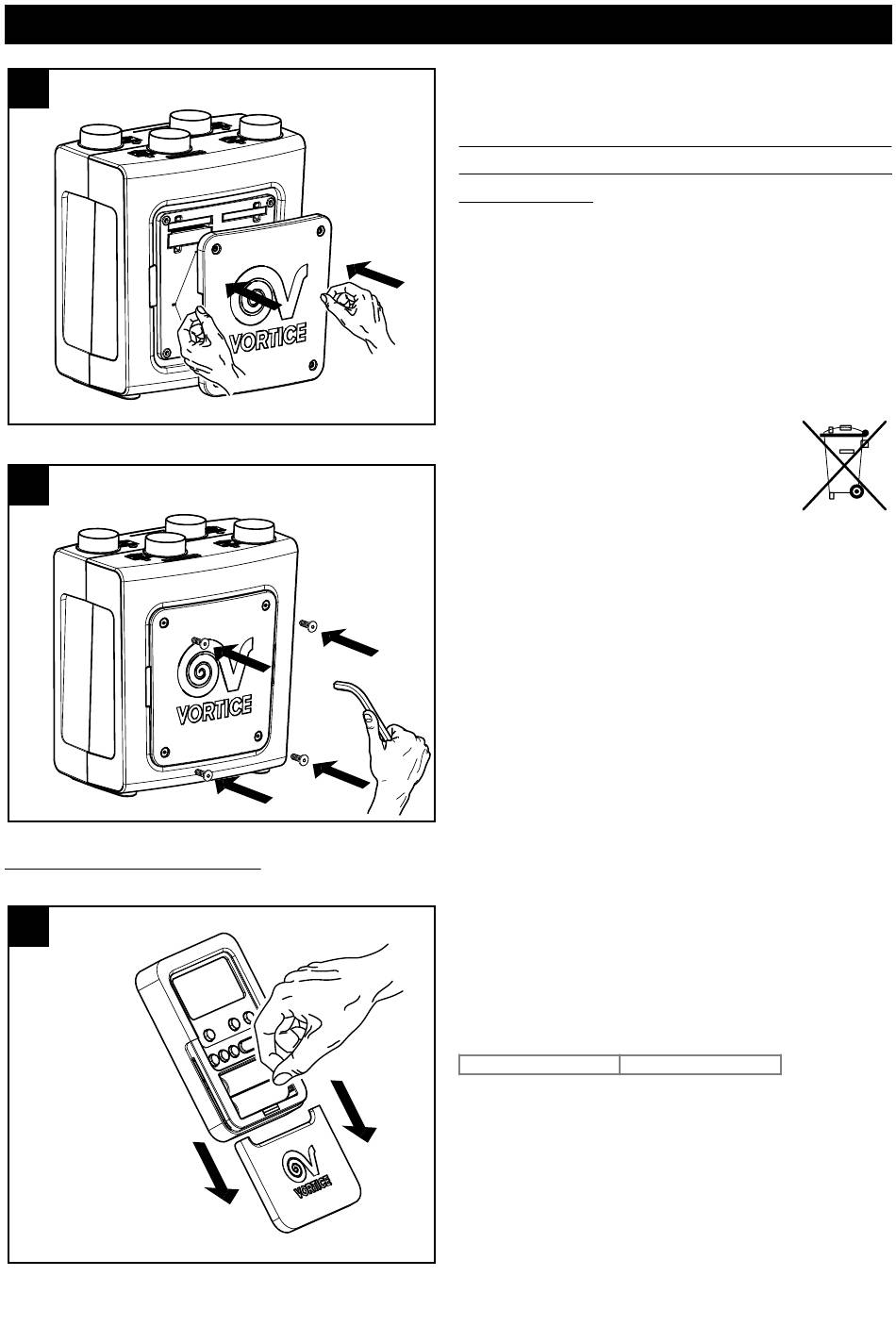 VORTICE

VORTICE

VORTICE