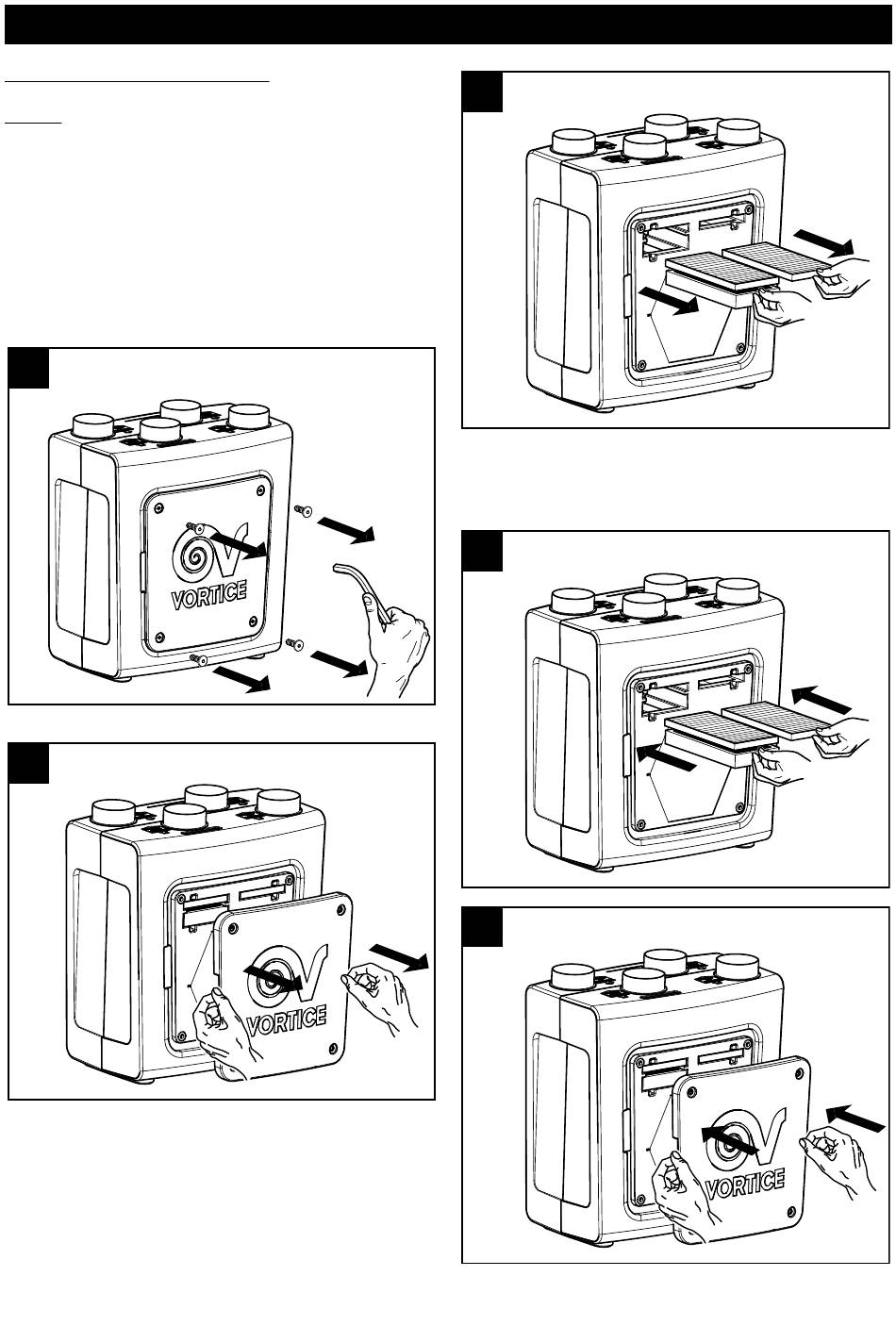 VORTICE

VORTICE

VORTICE