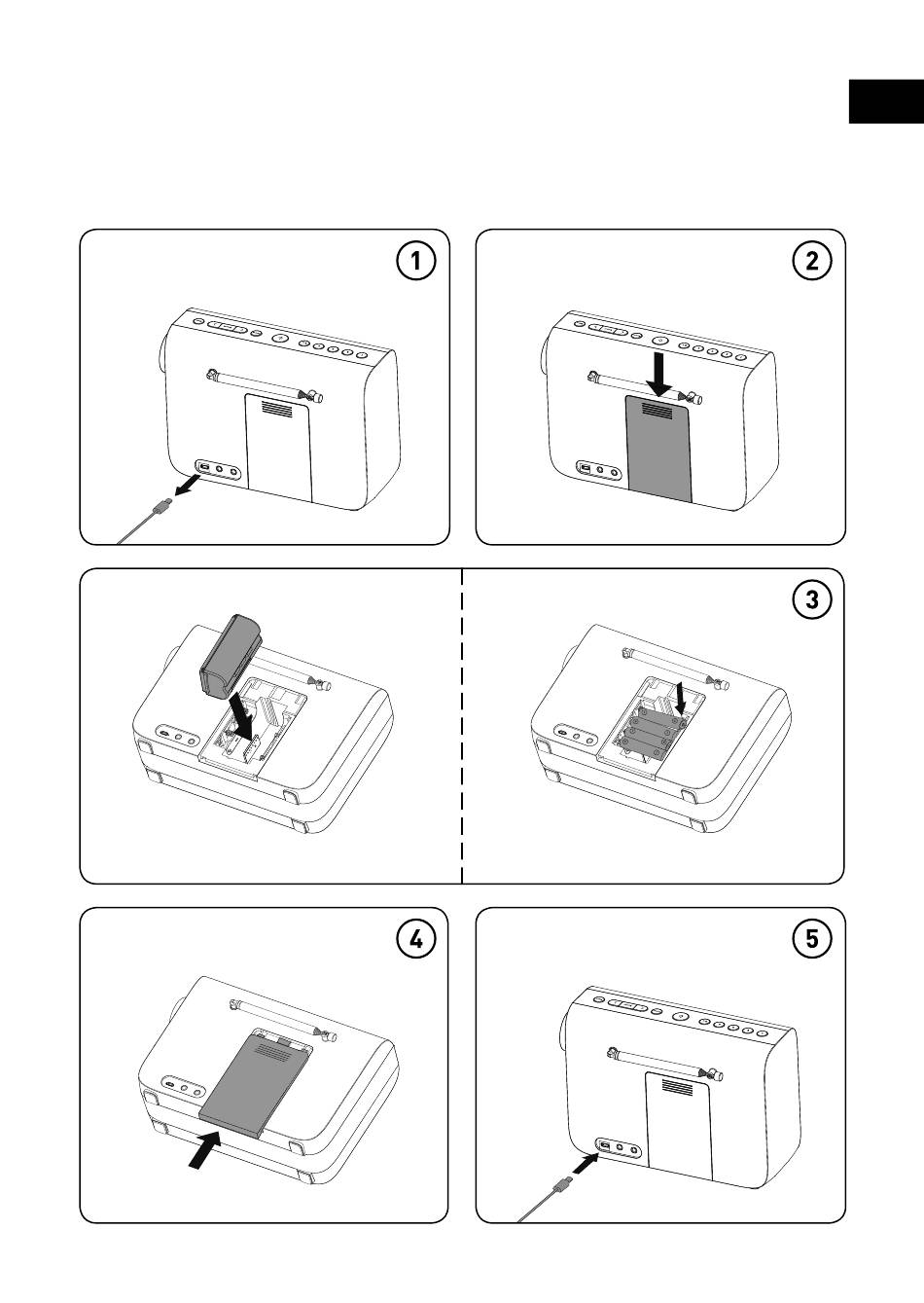 1

2

3

4

5